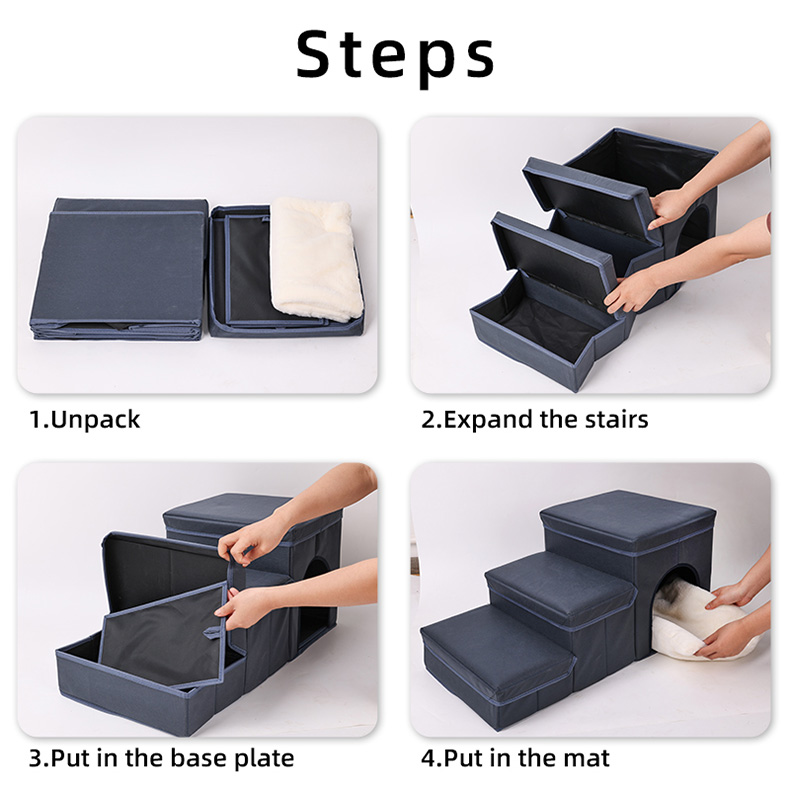 Steps

1.Unpack

2.Expand the stairs

3.Put in the base plate

4.Put in the mat