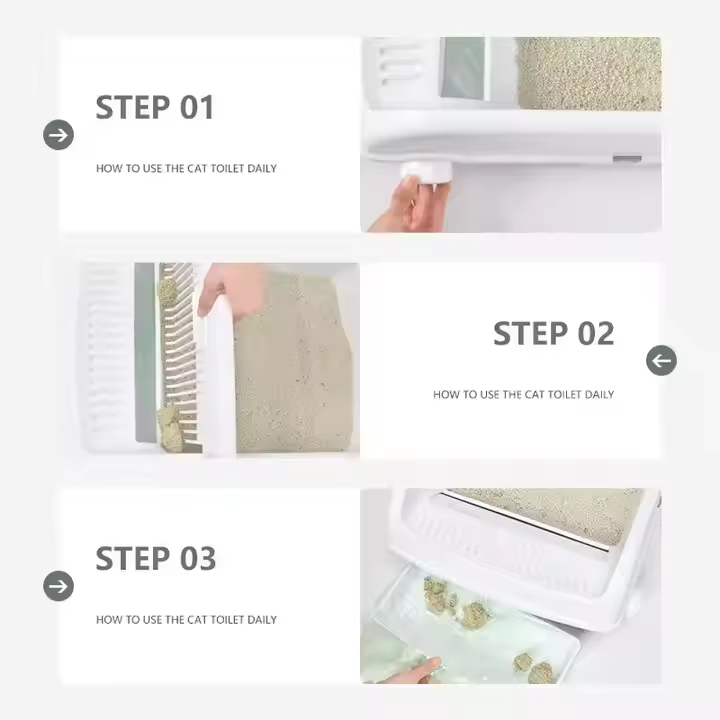 STEP 01

HOW TO USE THE CAT TOILET DAILY

STEP 02

HOW TO USE THE CAT TOILET DAILY

STEP 03

HOW TO USE THE CAT TOILET DAILY