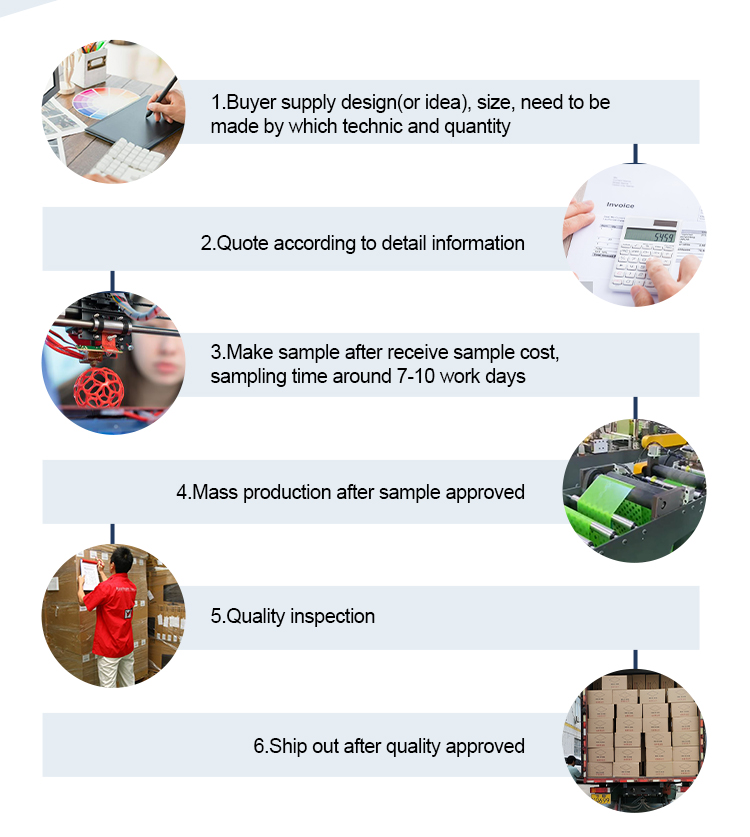 1.Buyer supply design(or idea), size, need to be made by which technic and quantity

Invoice

5459

2.Quote according to detail information

3.Make sample after receive sample cost, sampling time around 7-10 work days

4.Mass production after sample approved

5.Quality inspection

6.Ship out after quality approved