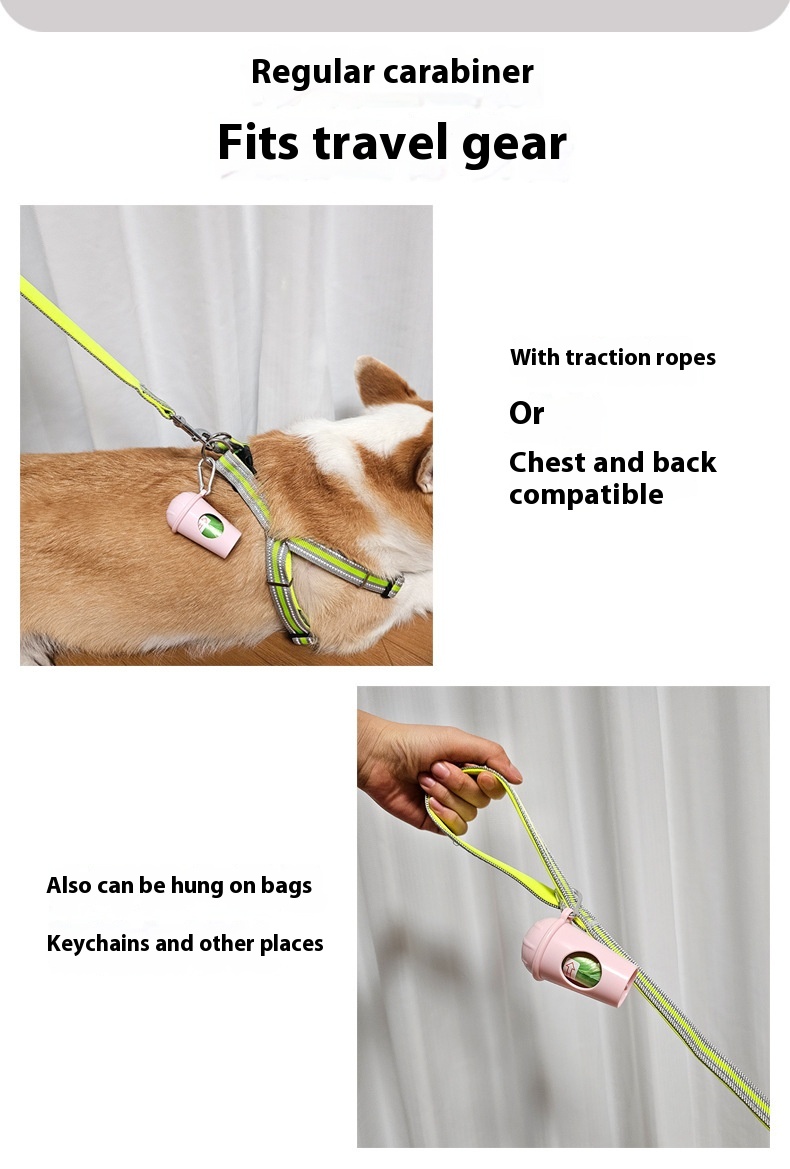 Regular carabiner

Fits travel gear

With traction ropes

Or

Chest and back compatible

Also can be hung on bags

Keychains and other places