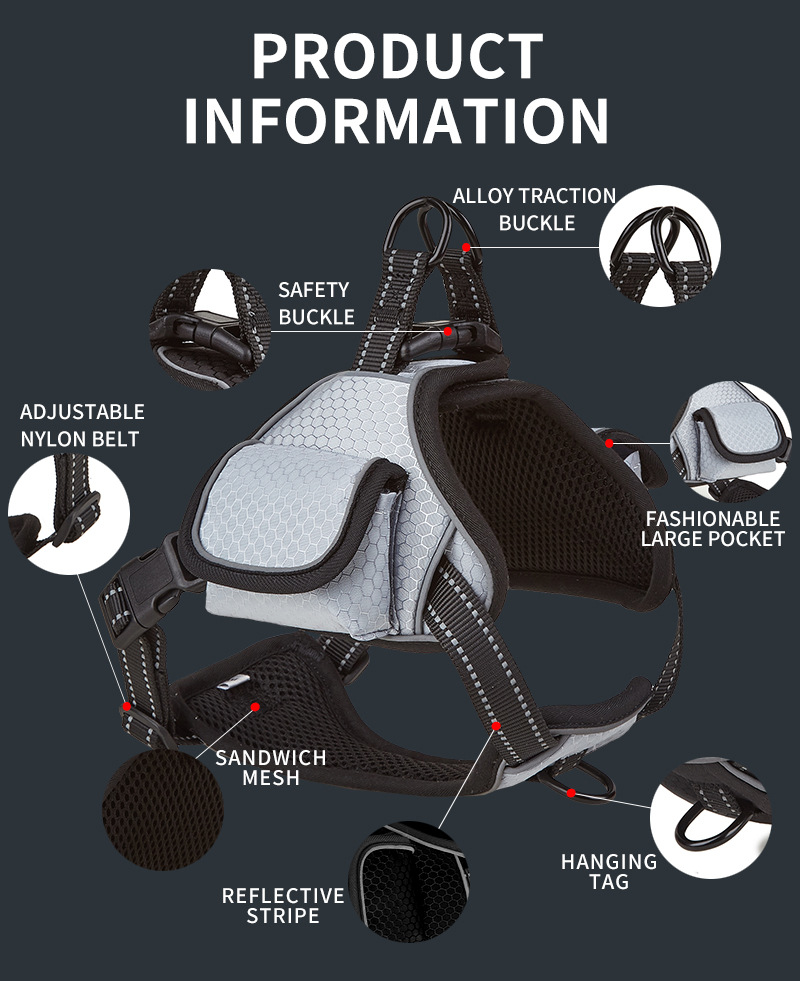 PRODUCT INFORMATION

ALLOY TRACTION BUCKLE

SAFETY BUCKLE

ADJUSTABLE NYLON BELT

FASHIONABLE LARGE POCKET

SANDWICH MESH

HANGING TAG

REFLECTIVE STRIPE