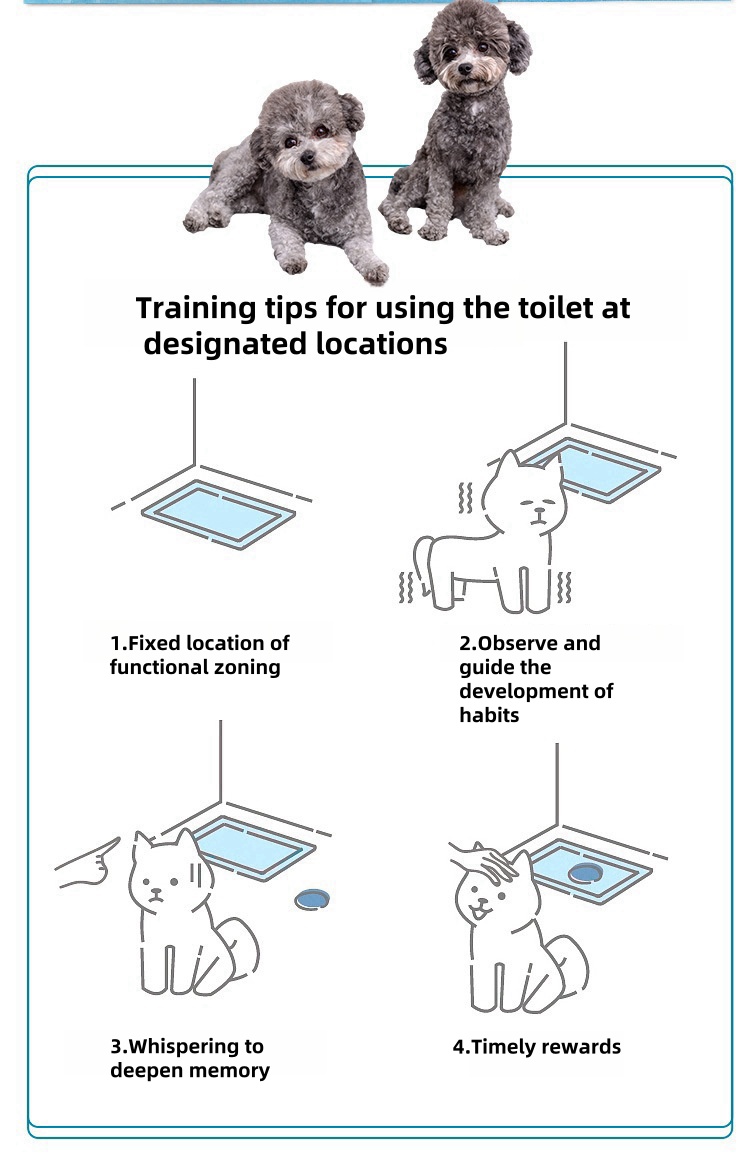 Training tips for using the toilet at designated locations

1.Fixed location of functional zoning

2.Observe and guide the development of habits

3.Whispering to deepen memory

4.Timely rewards