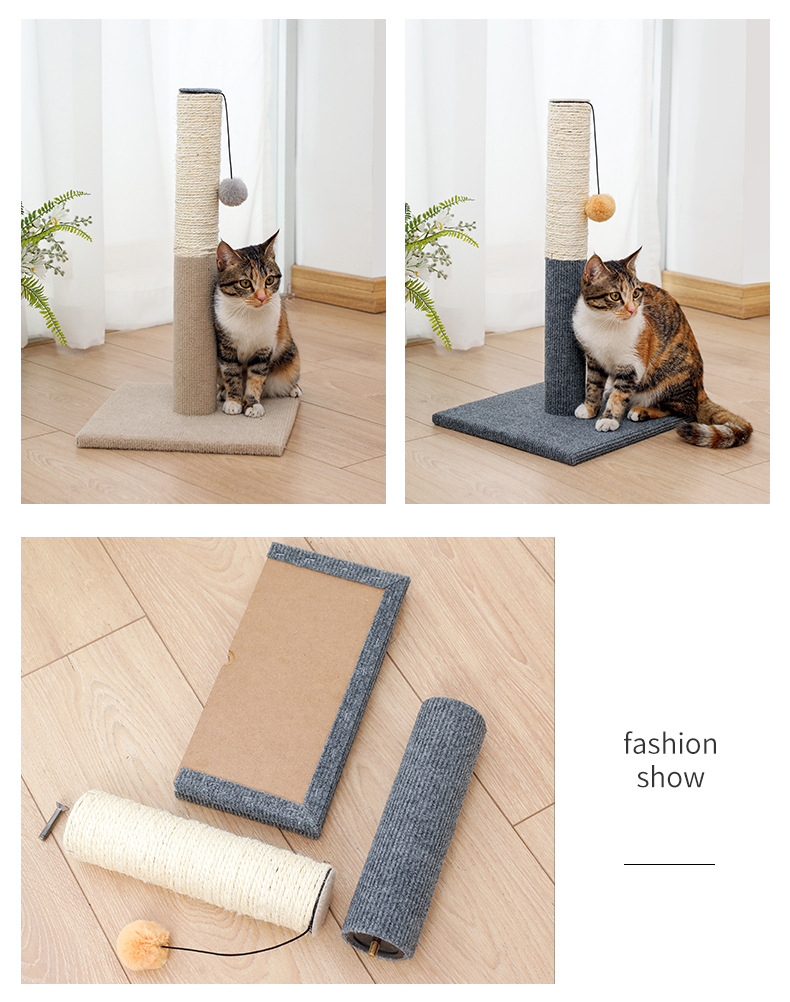 fashion show