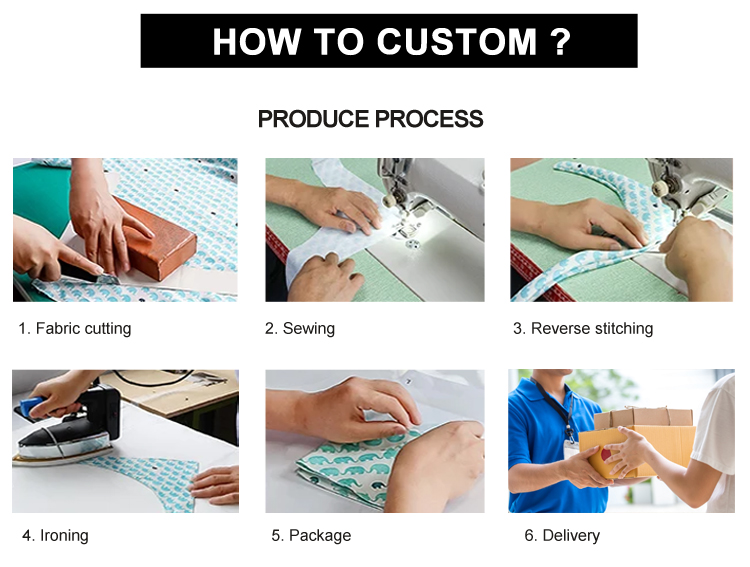 HOW TO CUSTOM ?

PRODUCE PROCESS

1. Fabric cutting

2. Sewing

3. Reverse stitching

4. Ironing

5. Package

6. Delivery