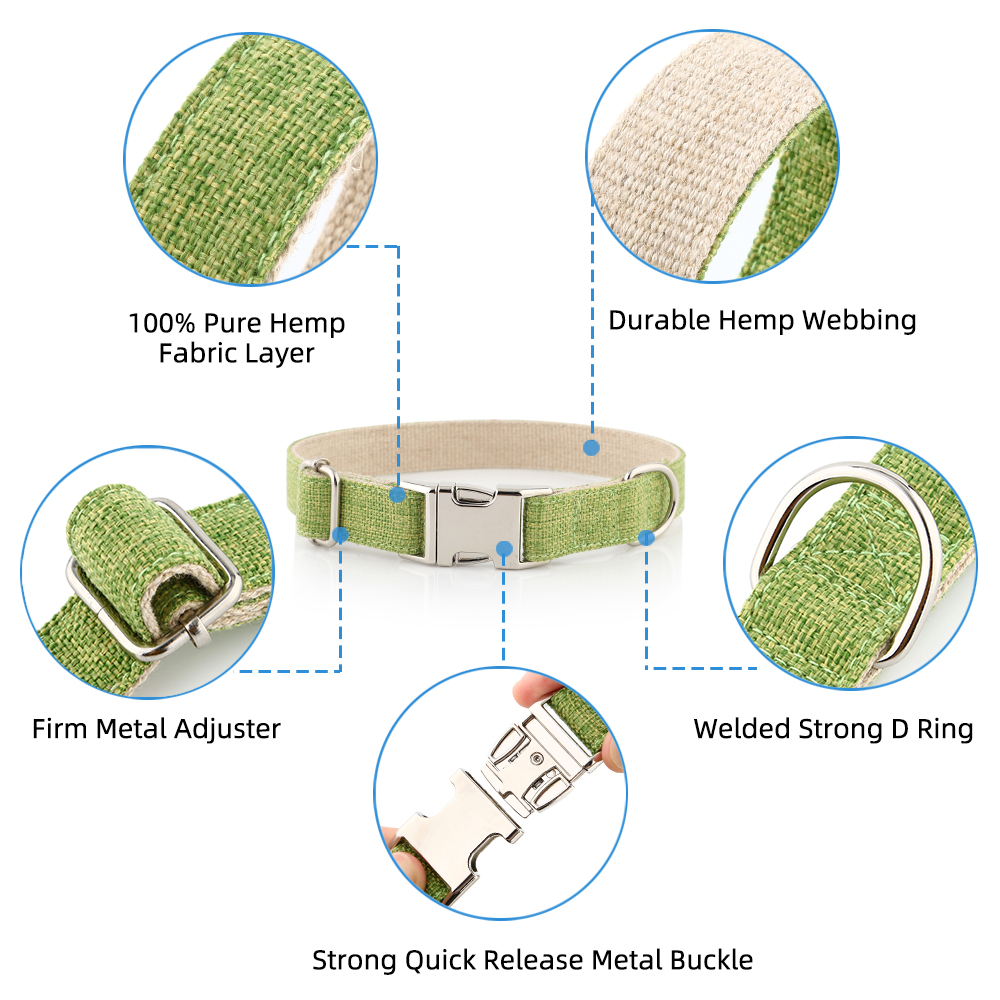 100% Pure Hemp Fabric Layer

Durable Hemp Webbing

Firm Metal Adjuster

Welded Strong D Ring

Strong Quick Release Metal Buckle