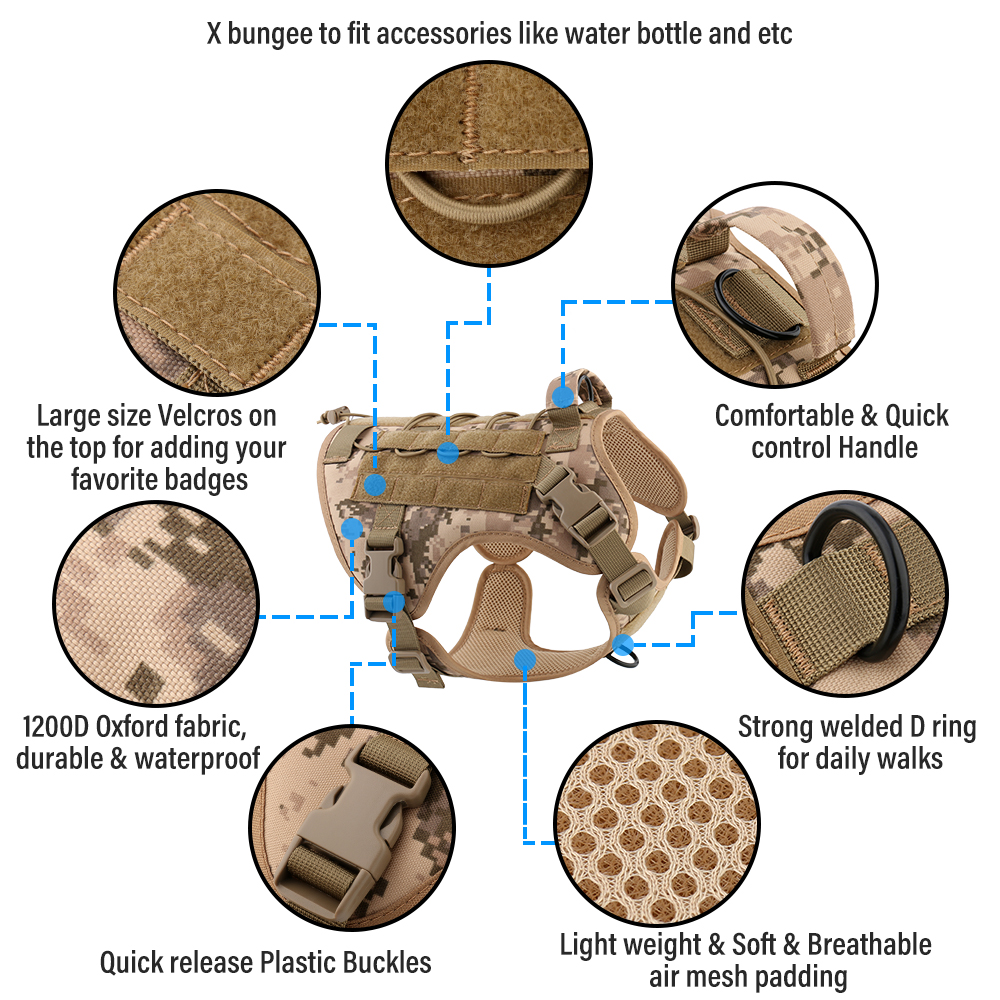 X bungee to fit accessories like water bottle and etc

Large size Velcros on the top for adding your favorite badges

Comfortable & Quick control Handle

1200D Oxford fabric, durable & waterproof

Strong welded D ring for daily walks

Quick release Plastic Buckles

Light weight & Soft & Breathable air mesh padding