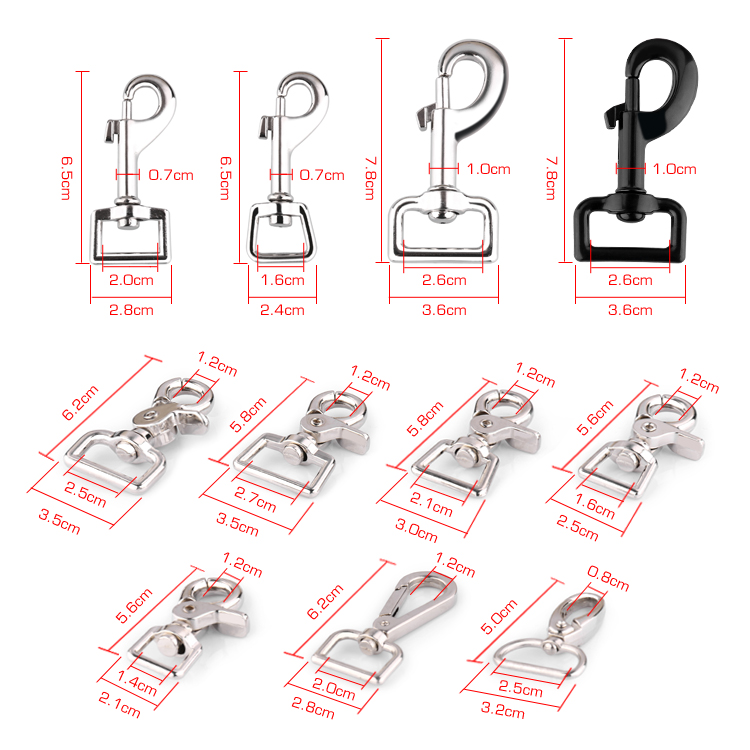 6.5cm
0.7cm
2.0cm
2.8cm

6.5cm
0.7cm
1.6cm
2.4cm

7.8cm
1.0cm
2.6cm
3.6cm

7.8cm
1.0cm
2.6cm
3.6cm

6.2cm
1.2cm
2.5cm
3.5cm

5.8cm
1.2cm
2.7cm
3.5cm

5.8cm
1.2cm
2.1cm
3.0cm

5.6cm
1.2cm
1.6cm
2.5cm

5.6cm
1.2cm
1.4cm
2.1cm

6.2cm
1.2cm
2.0cm
2.8cm

5.0cm
0.8cm
2.5cm
3.2cm