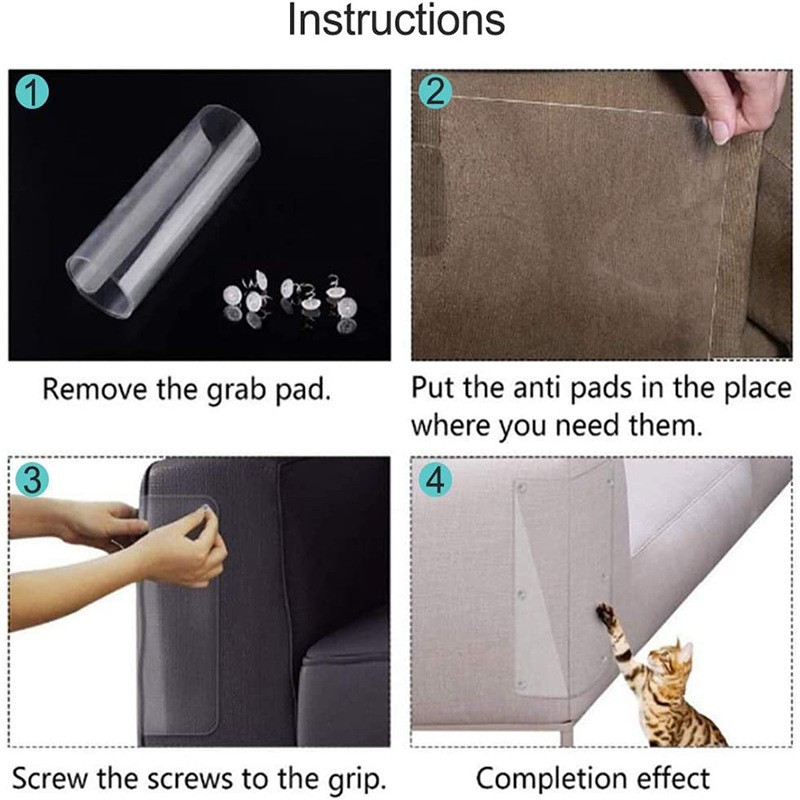 Instructions

1

Remove the grab pad.

2

Put the anti pads in the place where you need them.

3

Screw the screws to the grip.

4

Completion effect