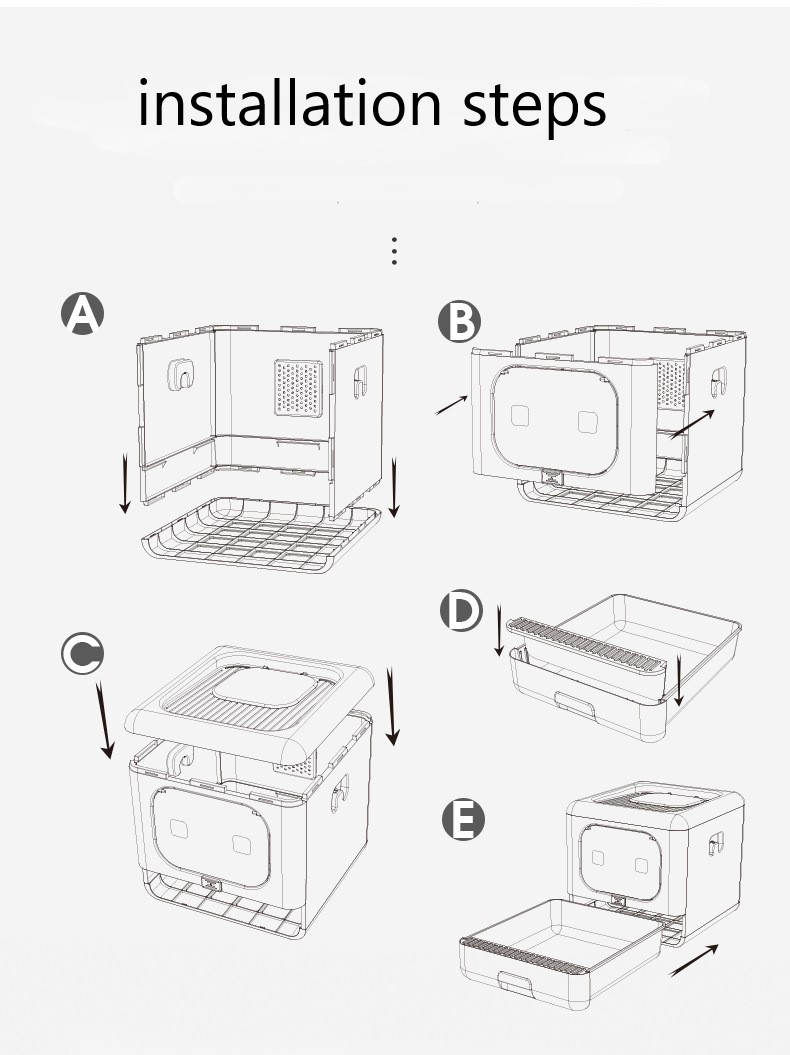 installation steps

A

B

C

D

E