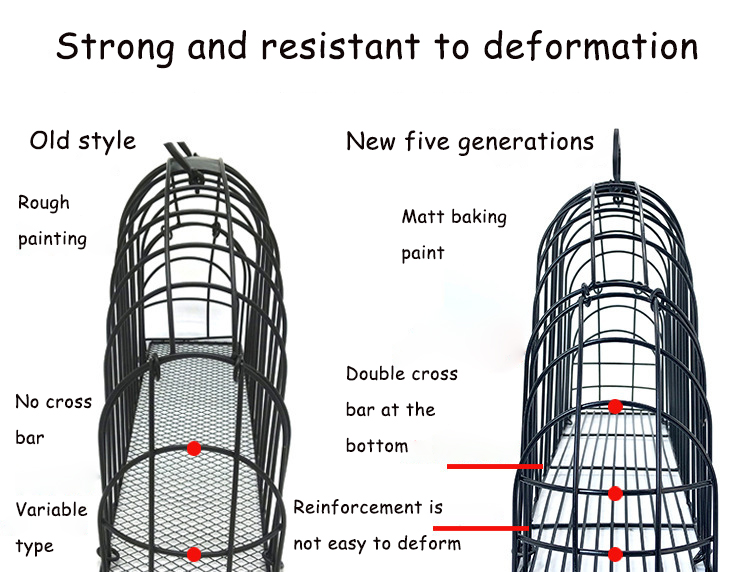 Strong and resistant to deformation

Old style

Rough painting

No cross bar

Variable type

New five generations

Matt baking paint

Double cross bar at the bottom

Reinforcement is not easy to deform