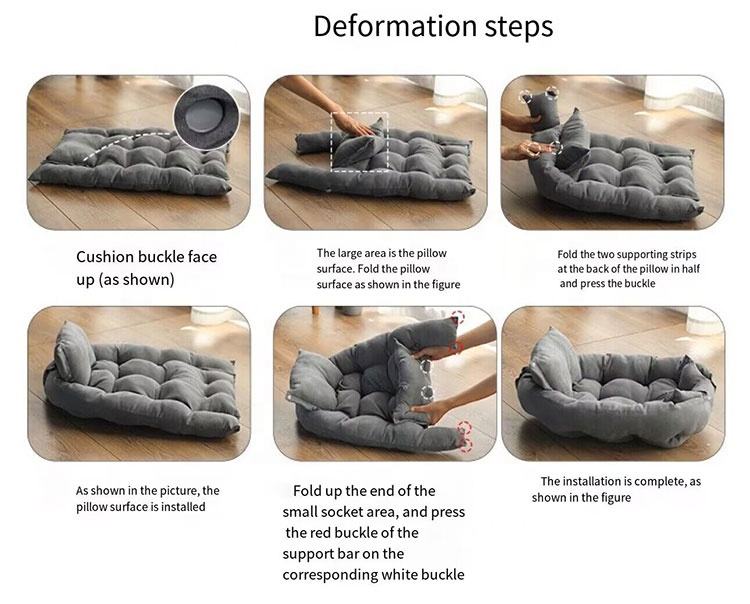 Deformation steps

Cushion buckle face up (as shown)

The large area is the pillow surface. Fold the pillow surface as shown in the figure

Fold the two supporting strips at the back of the pillow in half and press the buckle

As shown in the picture, the pillow surface is installed

Fold up the end of the small socket area, and press the red buckle of the support bar on the corresponding white buckle

The installation is complete, as shown in the figure