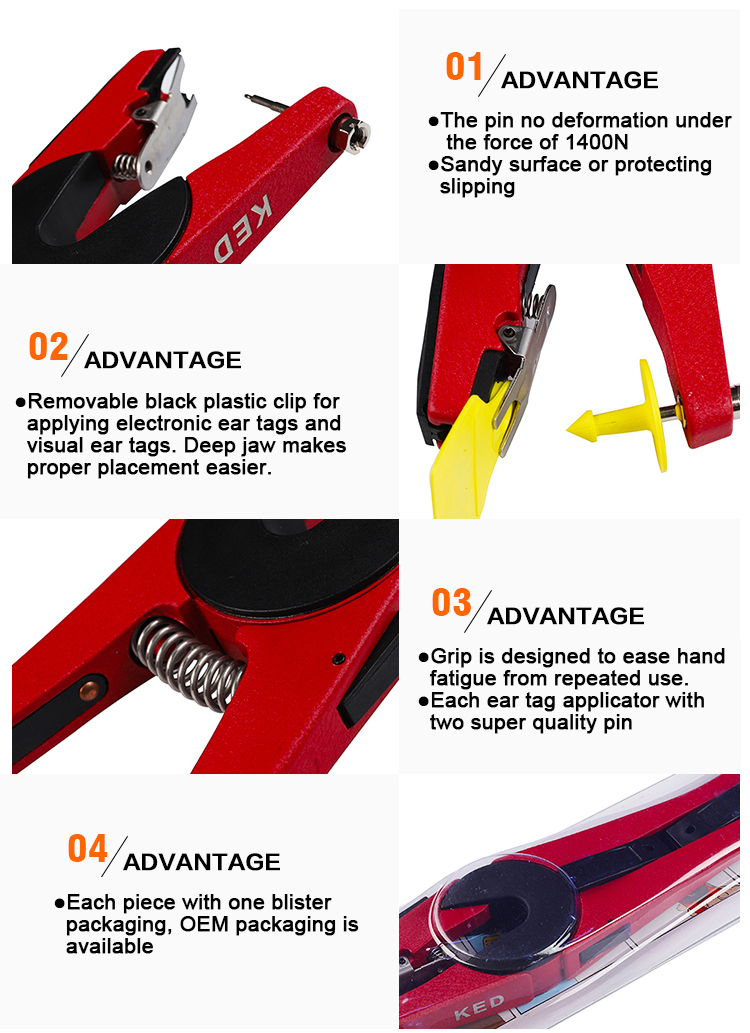 KED

01 ADVANTAGE

●The pin no deformation under the force of 1400N
●Sandy surface or protecting slipping

02 ADVANTAGE

●Removable black plastic clip for applying electronic ear tags and visual ear tags. Deep jaw makes proper placement easier.

03 ADVANTAGE

●Grip is designed to ease hand fatigue from repeated use.
●Each ear tag applicator with two super quality pin

04 ADVANTAGE

●Each piece with one blister packaging, OEM packaging is available

KED