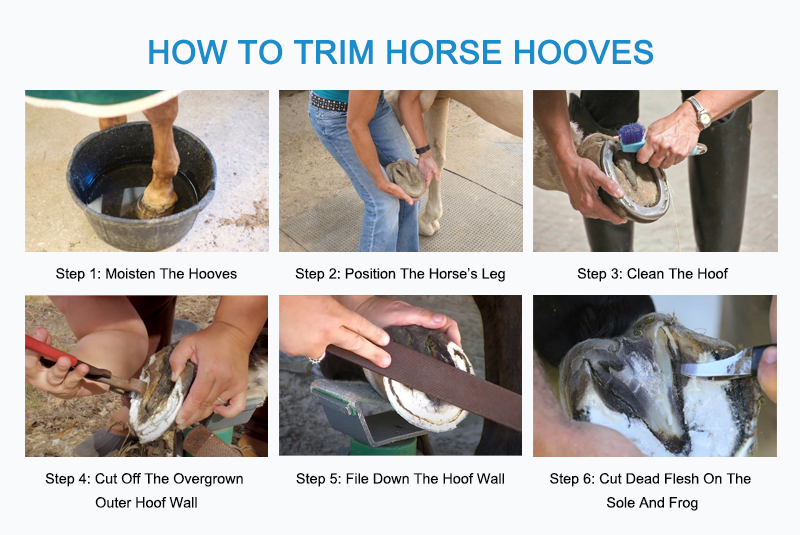 HOW TO TRIM HORSE HOOVES

Step 1: Moisten The Hooves

Step 2: Position The Horse's Leg

Step 3: Clean The Hoof

Step 4: Cut Off The Overgrown Outer Hoof Wall

Step 5: File Down The Hoof Wall

Step 6: Cut Dead Flesh On The Sole And Frog