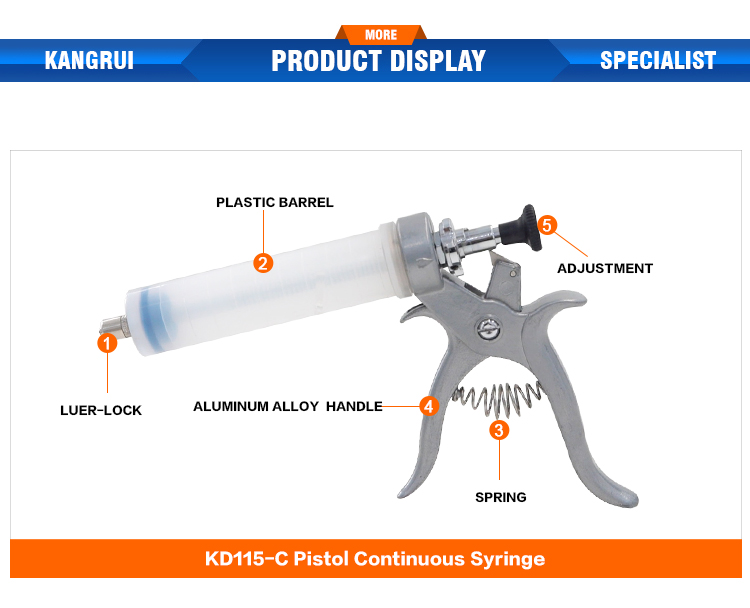 MORE
KANGRUI
PRODUCT DISPLAY
SPECIALIST

PLASTIC BARREL
2
5
ADJUSTMENT
1
LUER-LOCK
ALUMINUM ALLOY HANDLE
4
3
SPRING

KD115-C Pistol Continuous Syringe