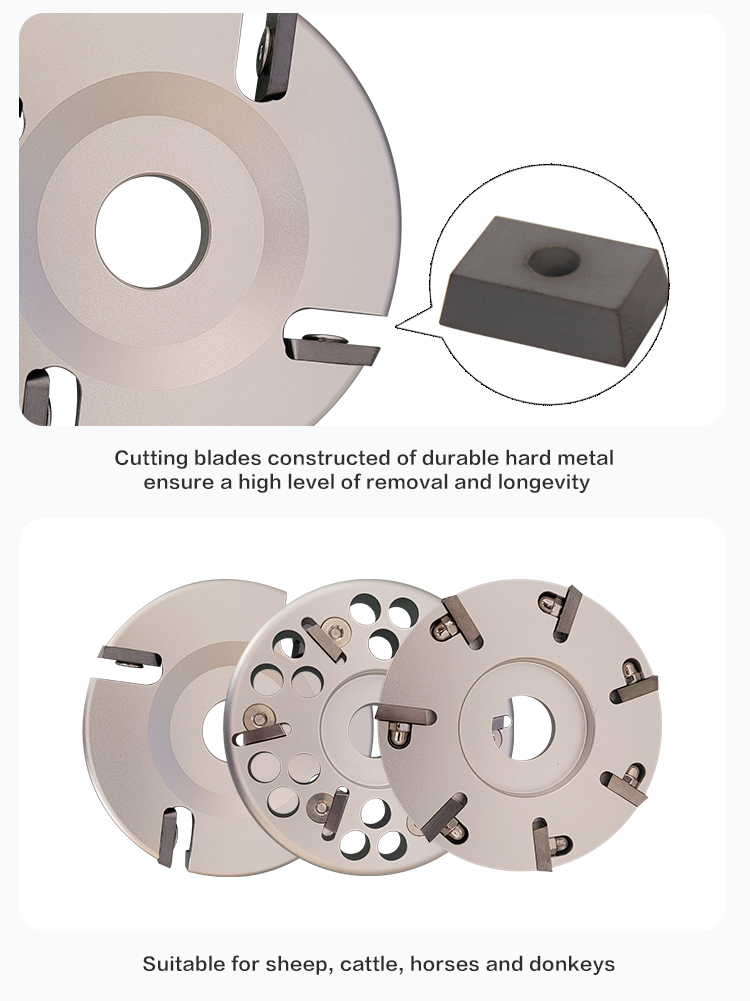 Cutting blades constructed of durable hard metal ensure a high level of removal and longevity

Suitable for sheep, cattle, horses and donkeys