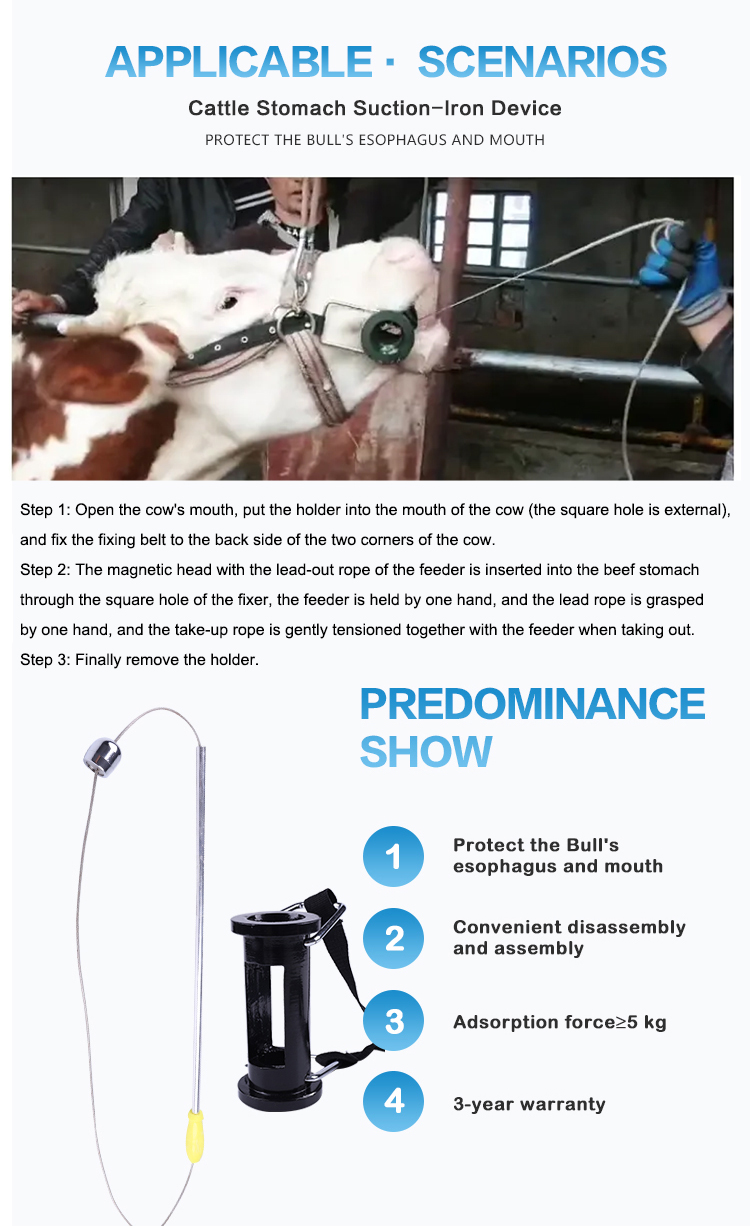 APPLICABLE · SCENARIOS

Cattle Stomach Suction–Iron Device

PROTECT THE BULL'S ESOPHAGUS AND MOUTH

Step 1: Open the cow's mouth, put the holder into the mouth of the cow (the square hole is external), and fix the fixing belt to the back side of the two corners of the cow.
Step 2: The magnetic head with the lead-out rope of the feeder is inserted into the beef stomach through the square hole of the fixer, the feeder is held by one hand, and the lead rope is grasped by one hand, and the take-up rope is gently tensioned together with the feeder when taking out.
Step 3: Finally remove the holder.

PREDOMINANCE SHOW

1 Protect the Bull's esophagus and mouth

2 Convenient disassembly and assembly

3 Adsorption force≥5 kg

4 3-year warranty