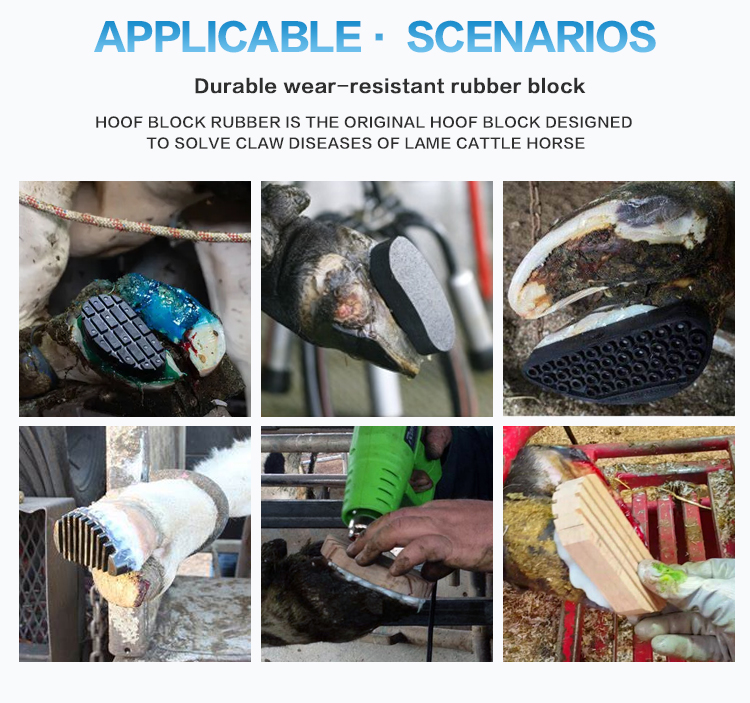 APPLICABLE · SCENARIOS

Durable wear-resistant rubber block

HOOF BLOCK RUBBER IS THE ORIGINAL HOOF BLOCK DESIGNED TO SOLVE CLAW DISEASES OF LAME CATTLE HORSE