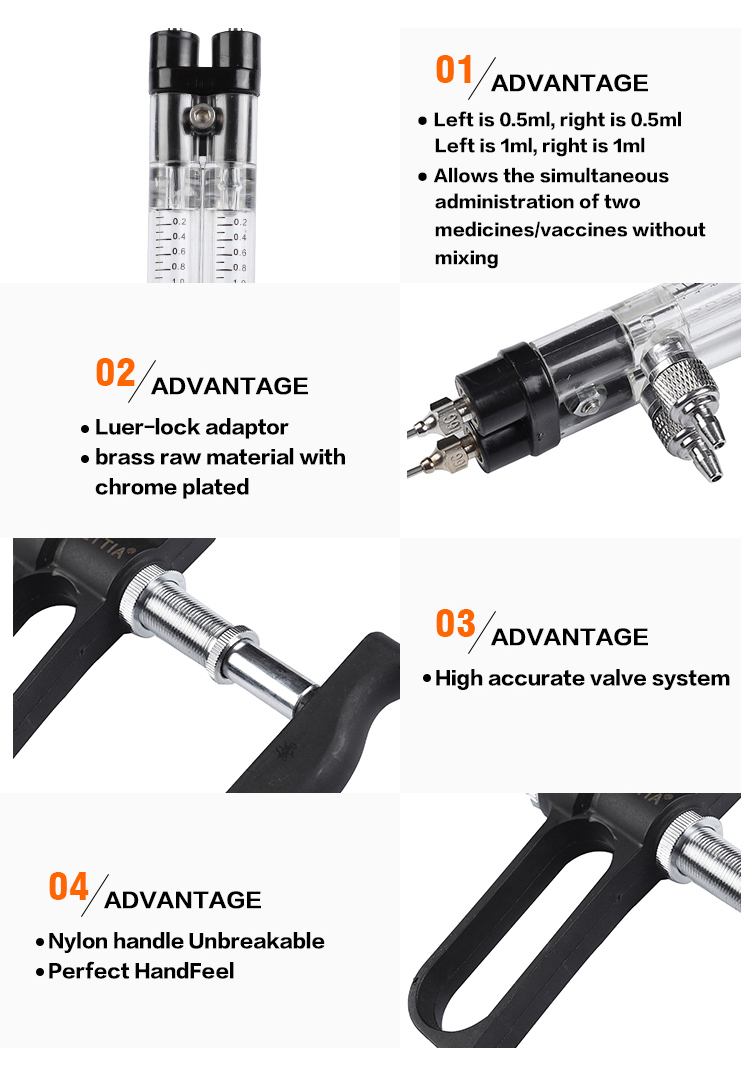 0.2 0.4 0.6 0.8 1.0
0.2 0.4 0.6 0.8 1.0

01 ADVANTAGE
• Left is 0.5ml, right is 0.5ml
Left is 1ml, right is 1ml
• Allows the simultaneous administration of two medicines/vaccines without mixing

02 ADVANTAGE
• Luer-lock adaptor
• brass raw material with chrome plated

03 ADVANTAGE
• High accurate valve system

04 ADVANTAGE
• Nylon handle Unbreakable
• Perfect HandFeel