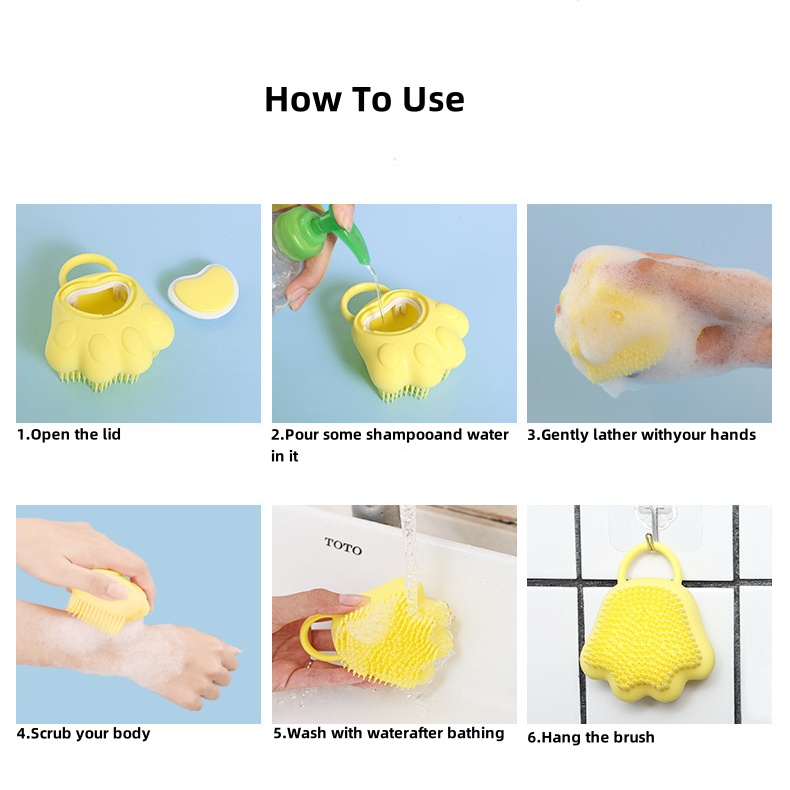 How To Use

1.Open the lid

2.Pour some shampooand water in it

3.Gently lather withyour hands

TOTO

4.Scrub your body

5.Wash with waterafter bathing

6.Hang the brush