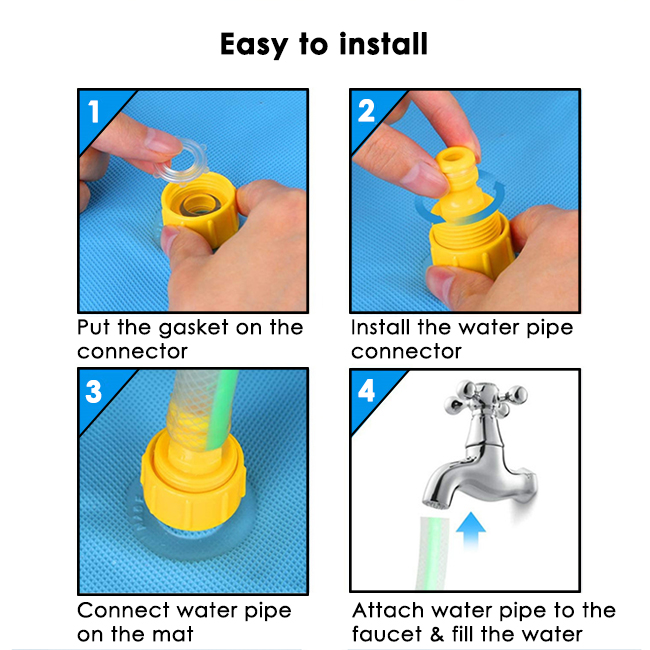 Easy to install

1

Put the gasket on the connector

2

Install the water pipe connector

3

Connect water pipe on the mat

4

Attach water pipe to the faucet & fill the water