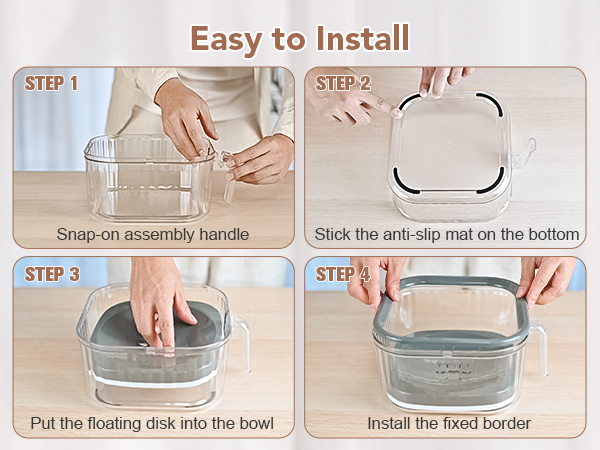 Easy to Install

STEP 1

Snap-on assembly handle

STEP 2

Stick the anti-slip mat on the bottom

STEP 3

Put the floating disk into the bowl

STEP 4

Install the fixed border