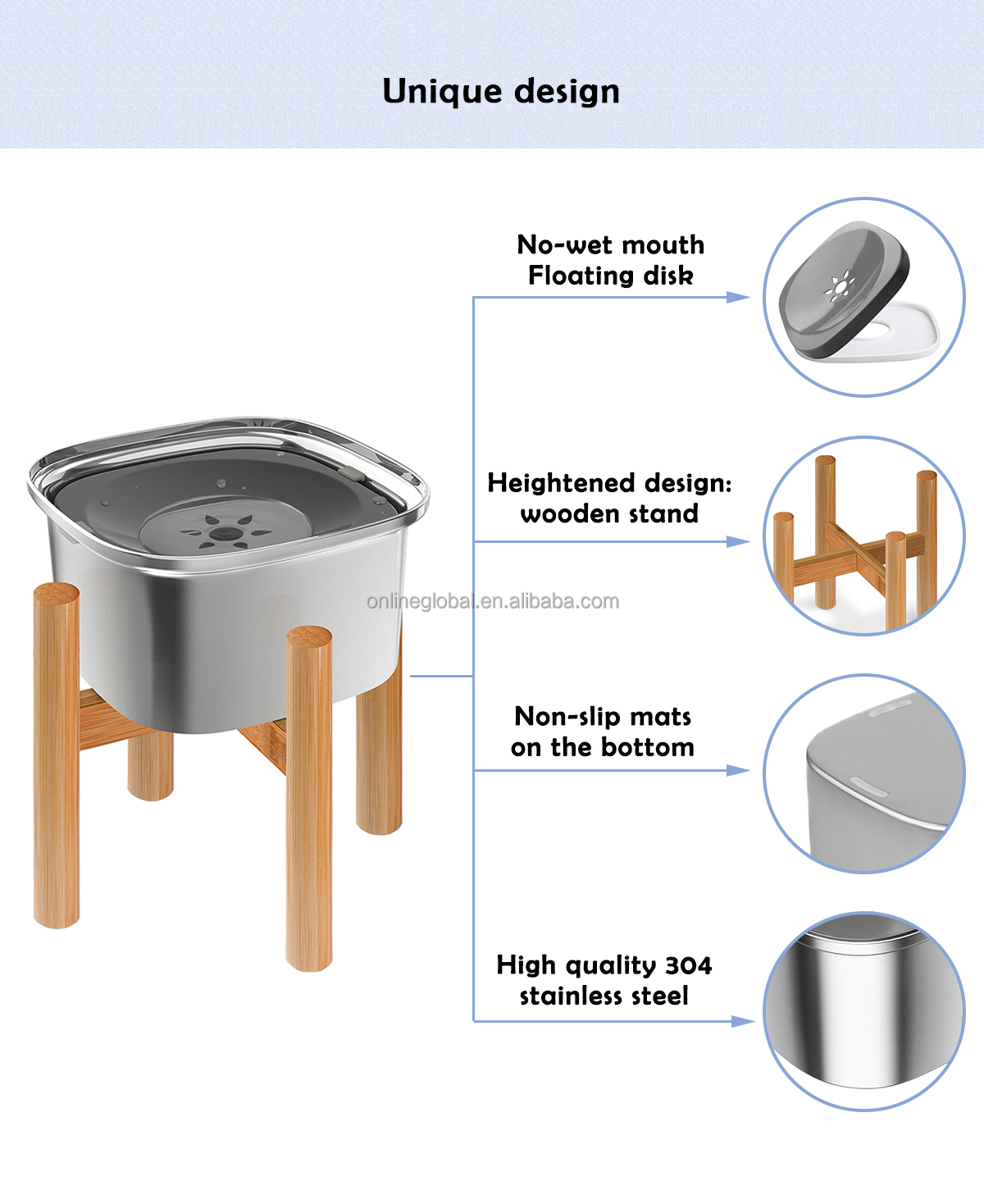 Unique design

No-wet mouth
Floating disk

Heightened design:
wooden stand

onlineglobal.en.alibaba.com

Non-slip mats
on the bottom

High quality 304
stainless steel