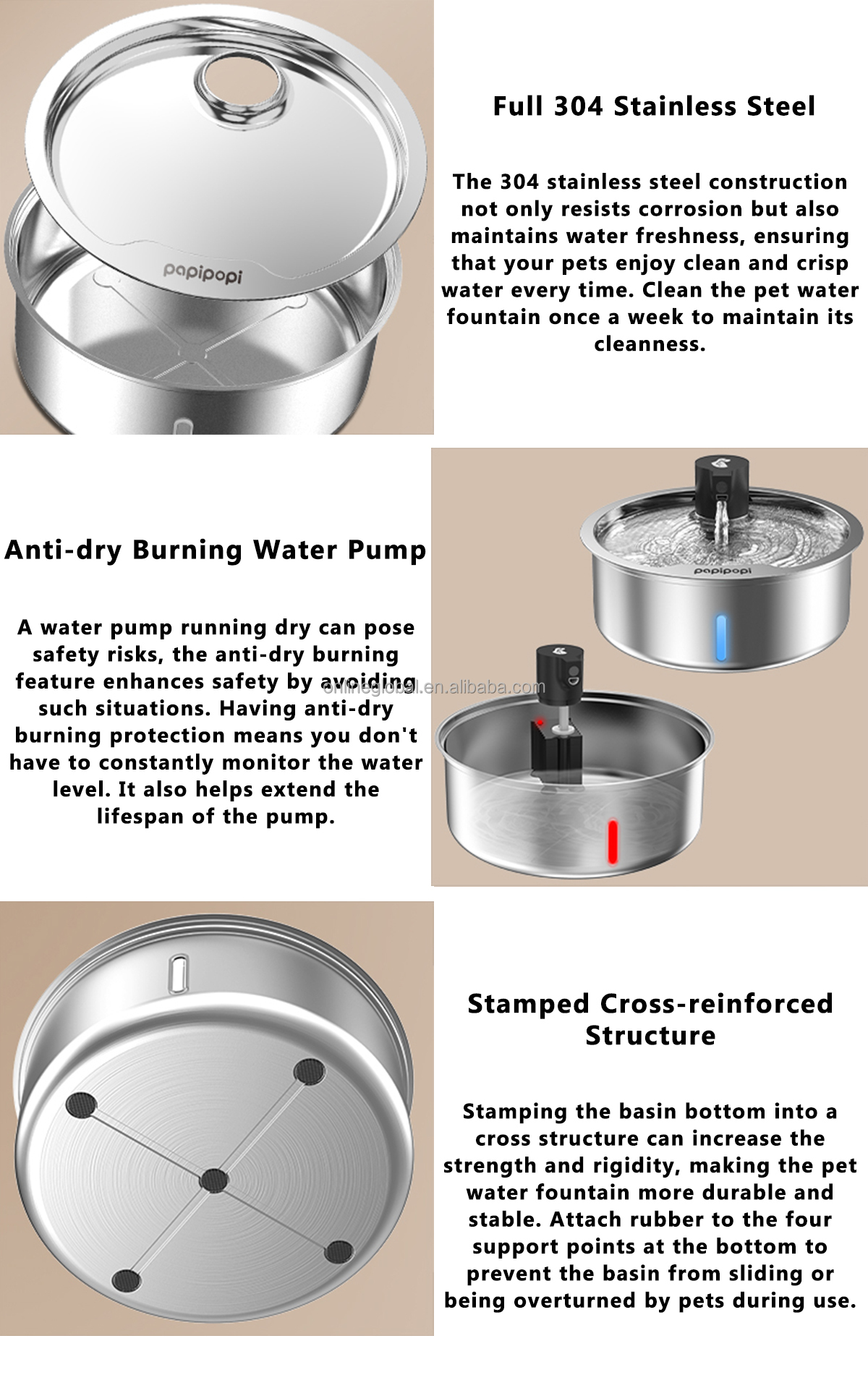 papipopi

Full 304 Stainless Steel

The 304 stainless steel construction not only resists corrosion but also maintains water freshness, ensuring that your pets enjoy clean and crisp water every time. Clean the pet water fountain once a week to maintain its cleanness.

Anti-dry Burning Water Pump

A water pump running dry can pose safety risks, the anti-dry burning feature enhances safety by avoiding such situations. Having anti-dry burning protection means you don't have to constantly monitor the water level. It also helps extend the lifespan of the pump.

onlineglobal.en.alibaba.com

papipopi

Stamped Cross-reinforced Structure

Stamping the basin bottom into a cross structure can increase the strength and rigidity, making the pet water fountain more durable and stable. Attach rubber to the four support points at the bottom to prevent the basin from sliding or being overturned by pets during use.