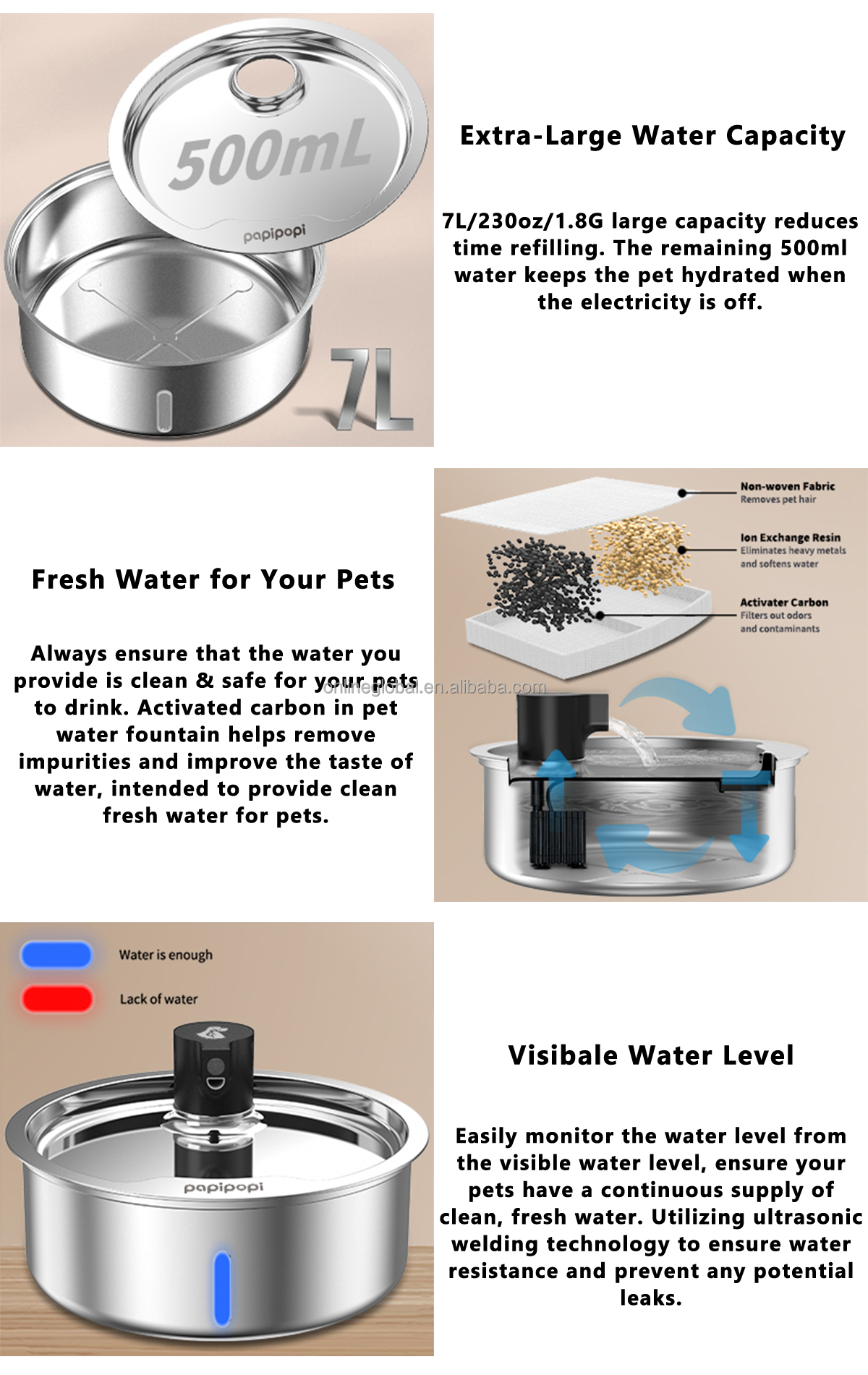 500mL

papipopi

7L

Extra-Large Water Capacity

7L/230oz/1.8G large capacity reduces time refilling. The remaining 500ml water keeps the pet hydrated when the electricity is off.

Fresh Water for Your Pets

Always ensure that the water you provide is clean & safe for your pets to drink. Activated carbon in pet water fountain helps remove impurities and improve the taste of water, intended to provide clean fresh water for pets.

onlineglobal.en.alibaba.com

Non-woven Fabric
Removes pet hair

Ion Exchange Resin
Eliminates heavy metals and softens water

Activater Carbon
Filters out odors and contaminants

Water is enough

Lack of water

papipopi

Visibale Water Level

Easily monitor the water level from the visible water level, ensure your pets have a continuous supply of clean, fresh water. Utilizing ultrasonic welding technology to ensure water resistance and prevent any potential leaks.