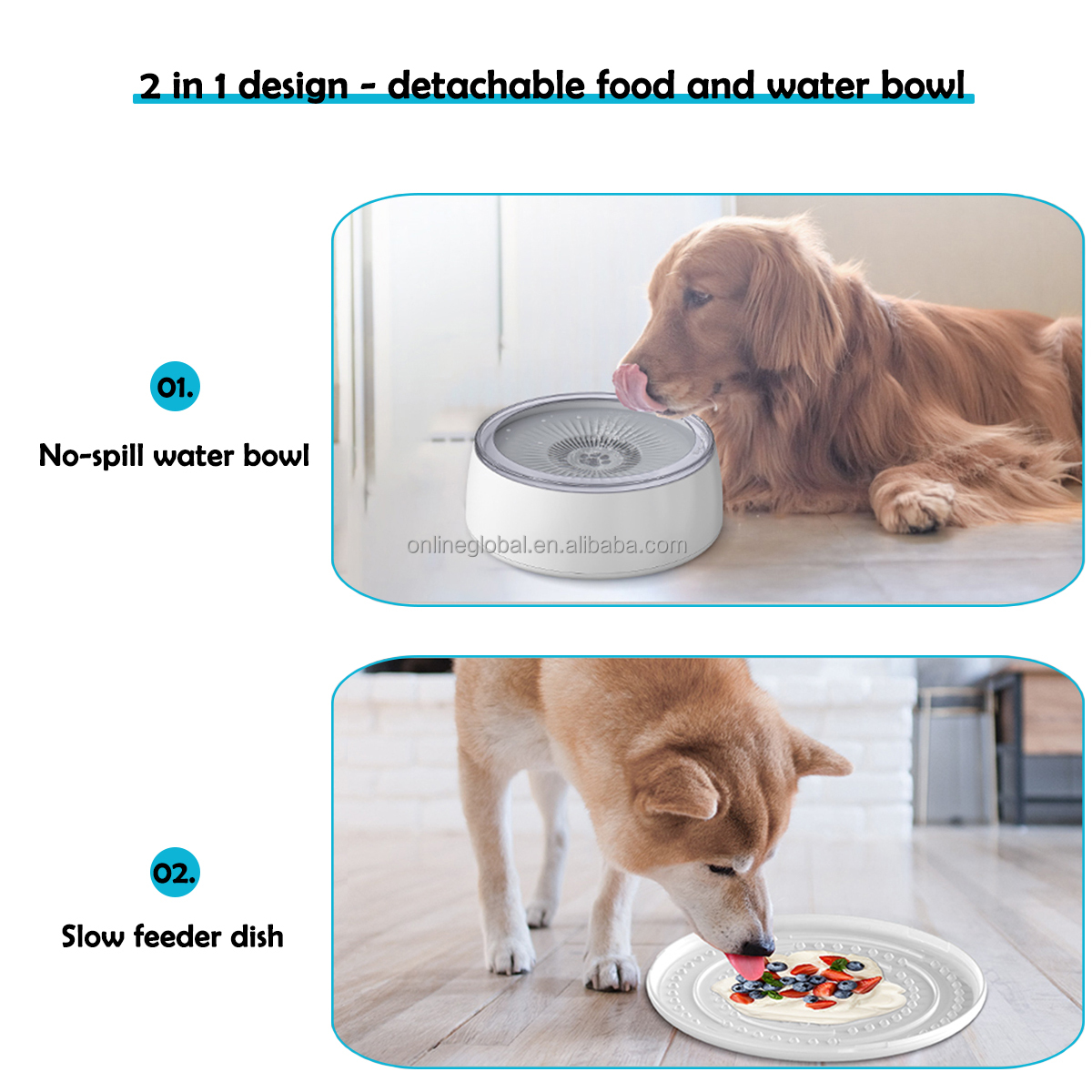 2 in 1 design - detachable food and water bowl

01.

No-spill water bowl

onlineglobal.en.alibaba.com

02.

Slow feeder dish