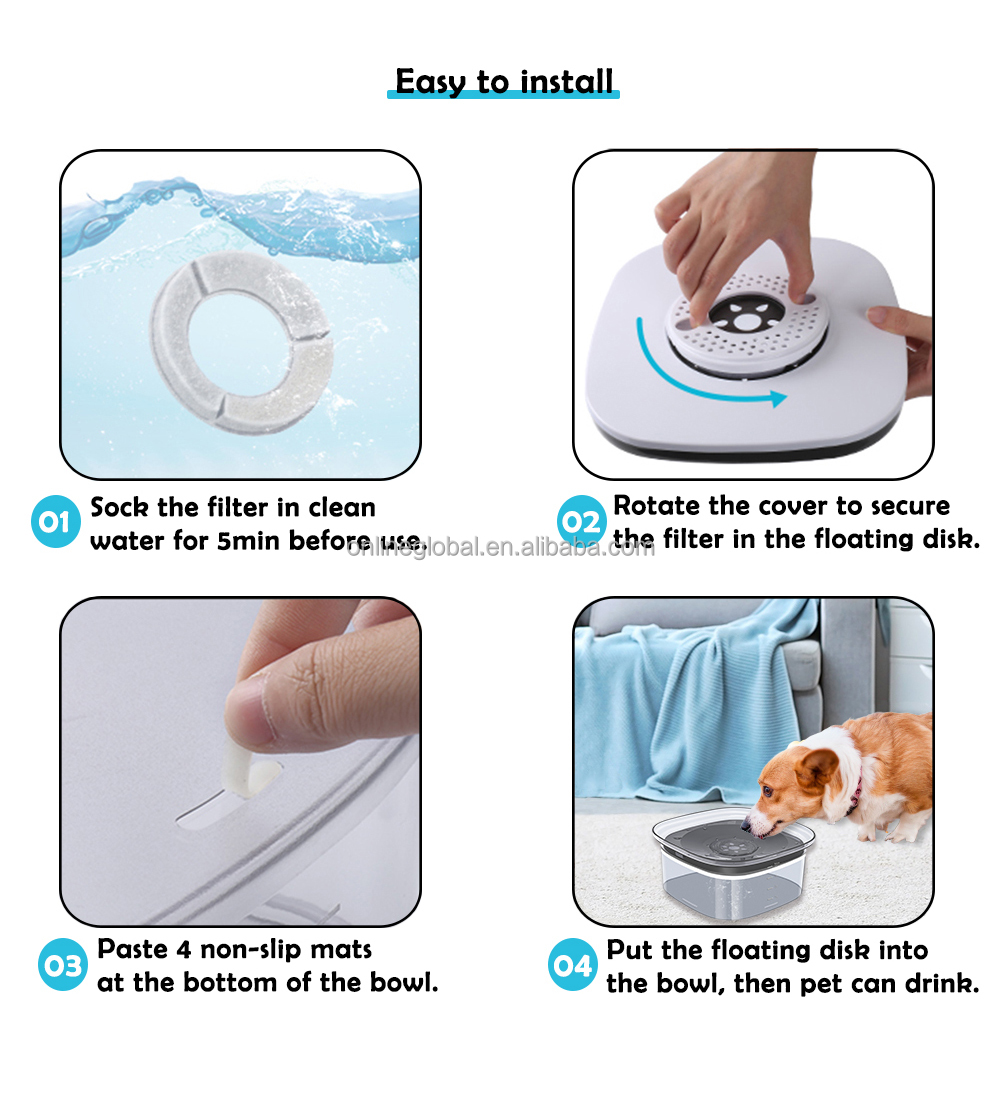 Easy to install

01 Sock the filter in clean water for 5min before use.

02 Rotate the cover to secure the filter in the floating disk.

onlineglobal.en.alibaba.com

03 Paste 4 non-slip mats at the bottom of the bowl.

04 Put the floating disk into the bowl, then pet can drink.