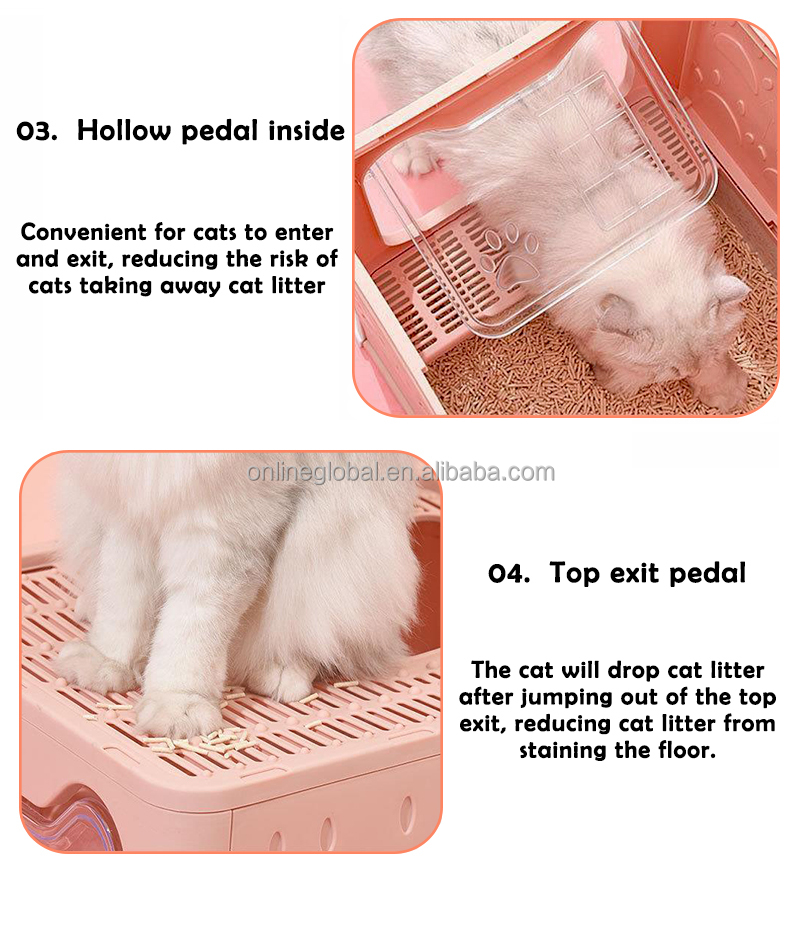 03. Hollow pedal inside

Convenient for cats to enter and exit, reducing the risk of cats taking away cat litter

onlineglobal.en.alibaba.com

04. Top exit pedal

The cat will drop cat litter after jumping out of the top exit, reducing cat litter from staining the floor.