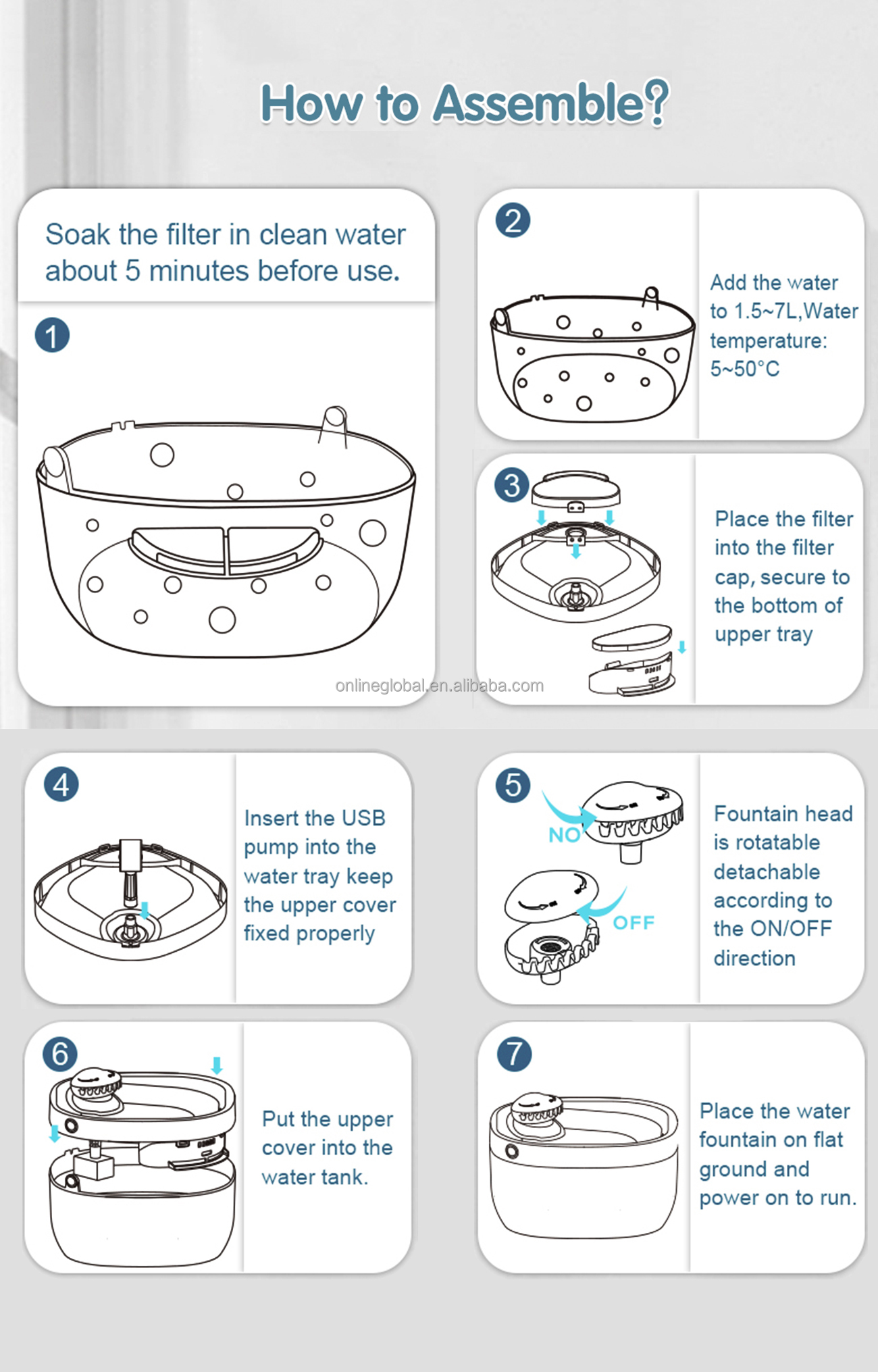 How to Assemble?

Soak the filter in clean water about 5 minutes before use.

1

2

Add the water to 1.5~7L,Water temperature: 5~50°C

3

Place the filter into the filter cap, secure to the bottom of upper tray

onlineglobal.en.alibaba.com

4

Insert the USB pump into the water tray keep the upper cover fixed properly

5

NO

OFF

Fountain head is rotatable detachable according to the ON/OFF direction

6

Put the upper cover into the water tank.

7

Place the water fountain on flat ground and power on to run.