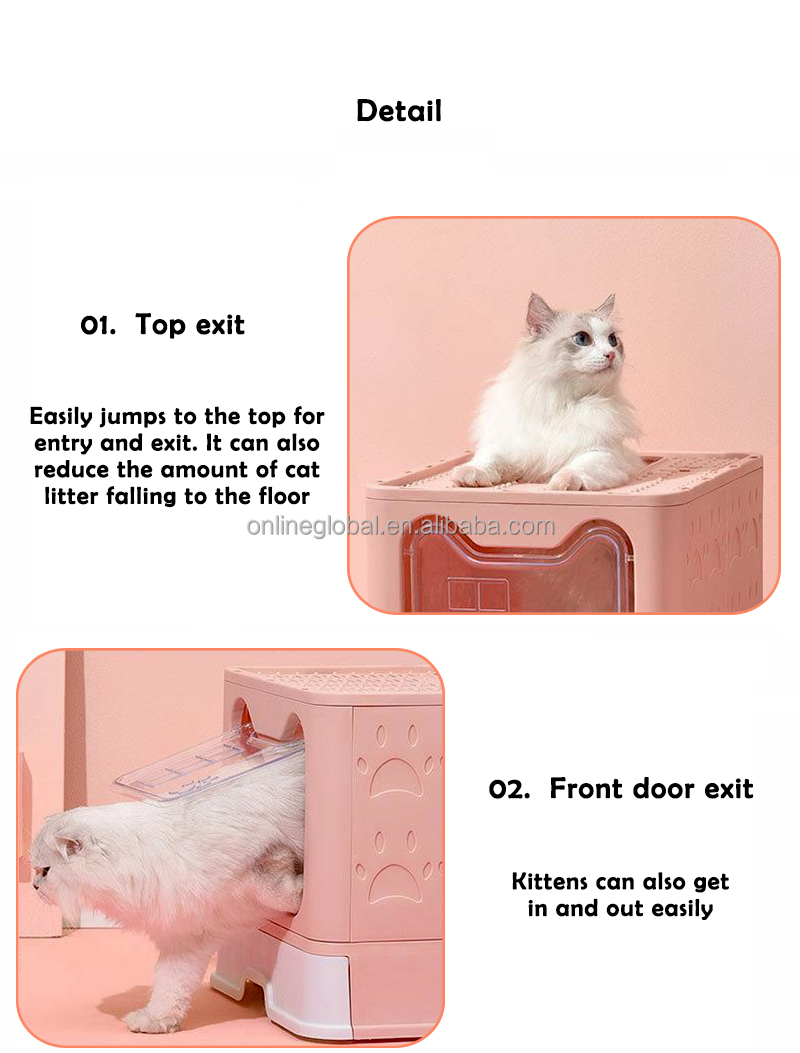 Detail

01. Top exit

Easily jumps to the top for entry and exit. It can also reduce the amount of cat litter falling to the floor

onlineglobal.en.alibaba.com

02. Front door exit

Kittens can also get in and out easily