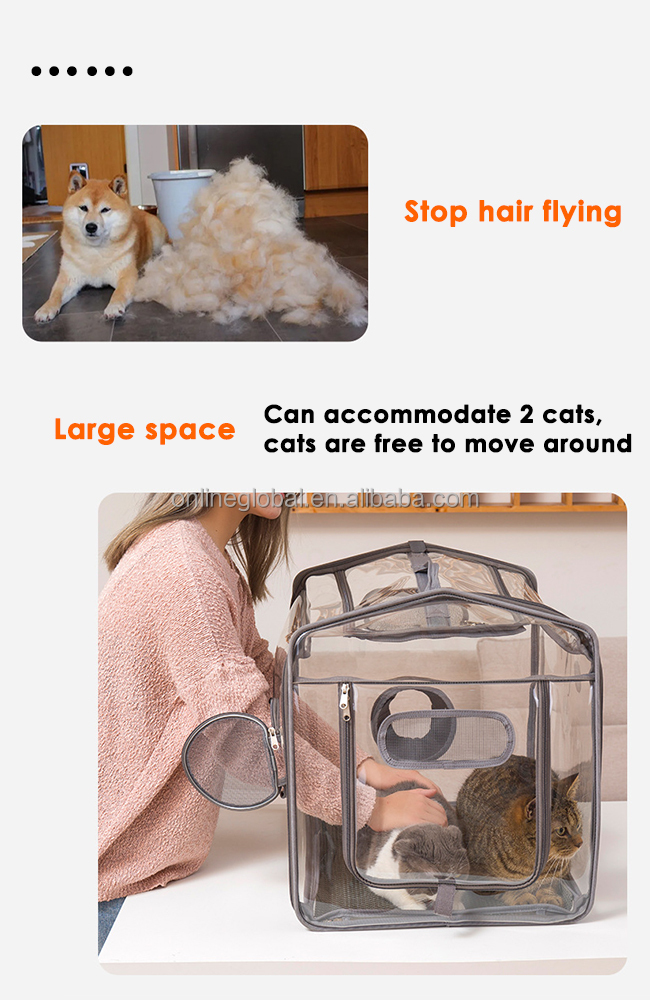 Stop hair flying

Large space

Can accommodate 2 cats, cats are free to move around

onlineglobal.en.alibaba.com