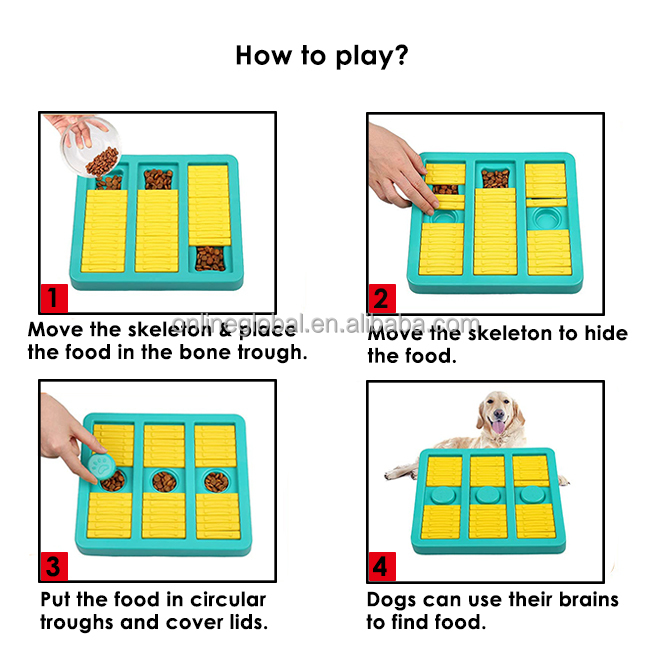 How to play?

1
Move the skeleton & place the food in the bone trough.

2
Move the skeleton to hide the food.

onlineglobal.en.alibaba.com

3
Put the food in circular troughs and cover lids.

4
Dogs can use their brains to find food.