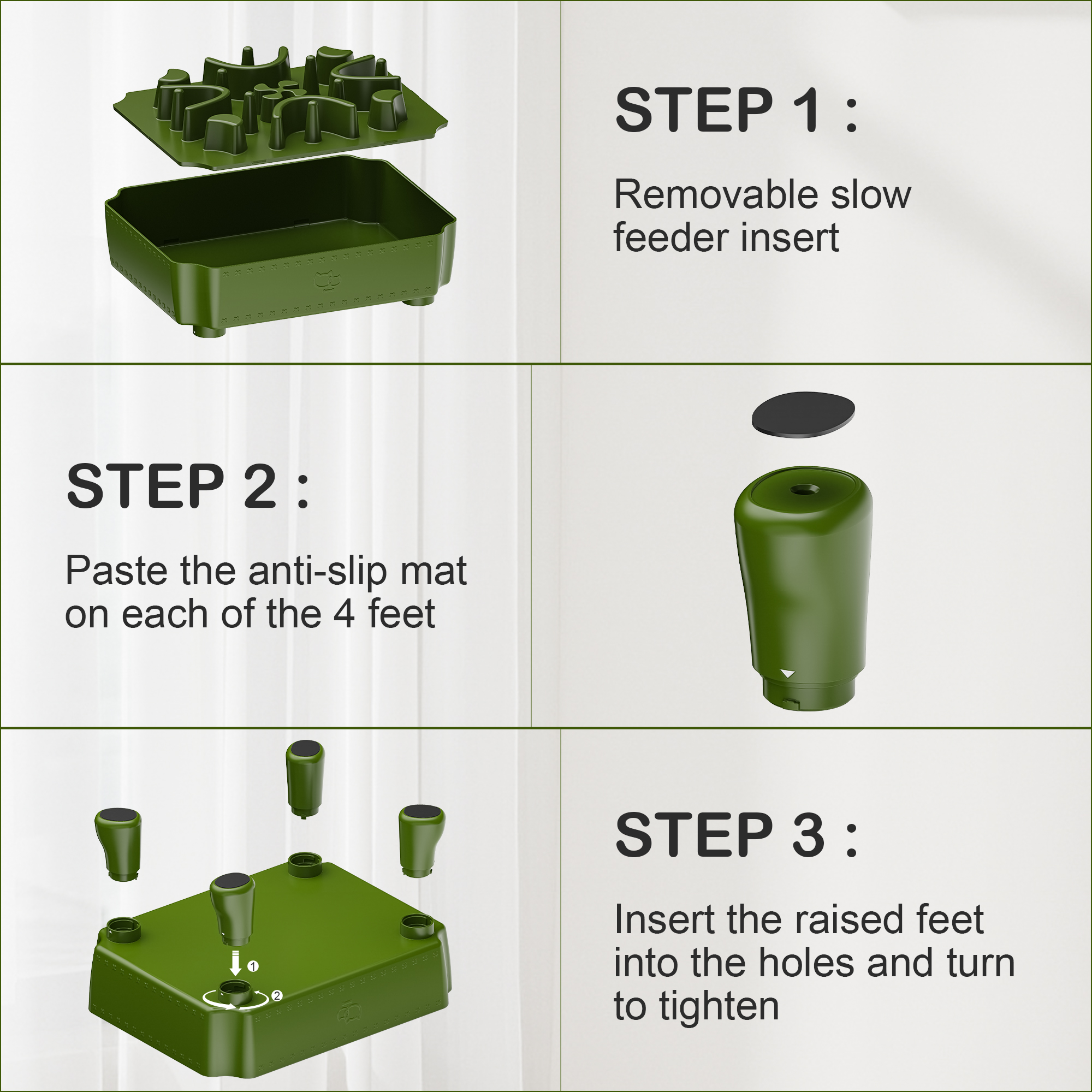 STEP 1 :

Removable slow feeder insert

STEP 2 :

Paste the anti-slip mat on each of the 4 feet

1

2

STEP 3 :

Insert the raised feet into the holes and turn to tighten