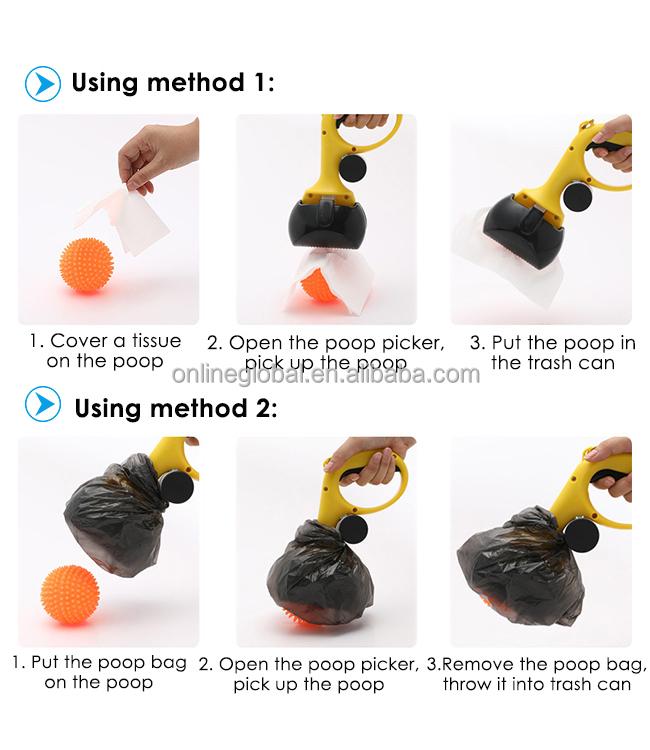 Using method 1:

1. Cover a tissue on the poop

2. Open the poop picker, pick up the poop

3. Put the poop in the trash can

onlineglobal.en.alibaba.com

Using method 2:

1. Put the poop bag on the poop

2. Open the poop picker, pick up the poop

3.Remove the poop bag, throw it into trash can