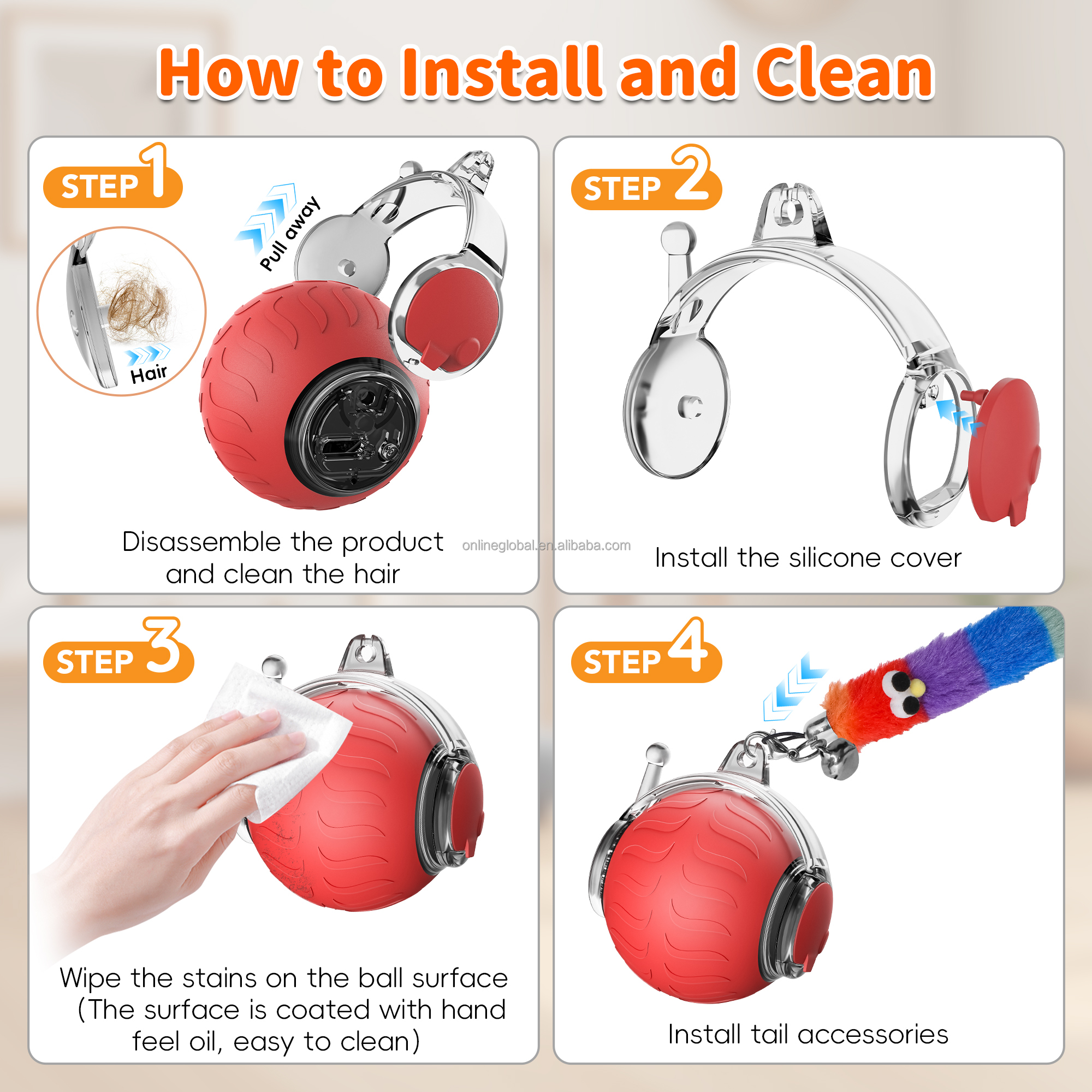 How to Install and Clean

STEP 1

Pull away

Hair

Disassemble the product and clean the hair

onlineglobal.en.alibaba.com

STEP 2

Install the silicone cover

STEP 3

Wipe the stains on the ball surface (The surface is coated with hand feel oil, easy to clean)

STEP 4

Install tail accessories