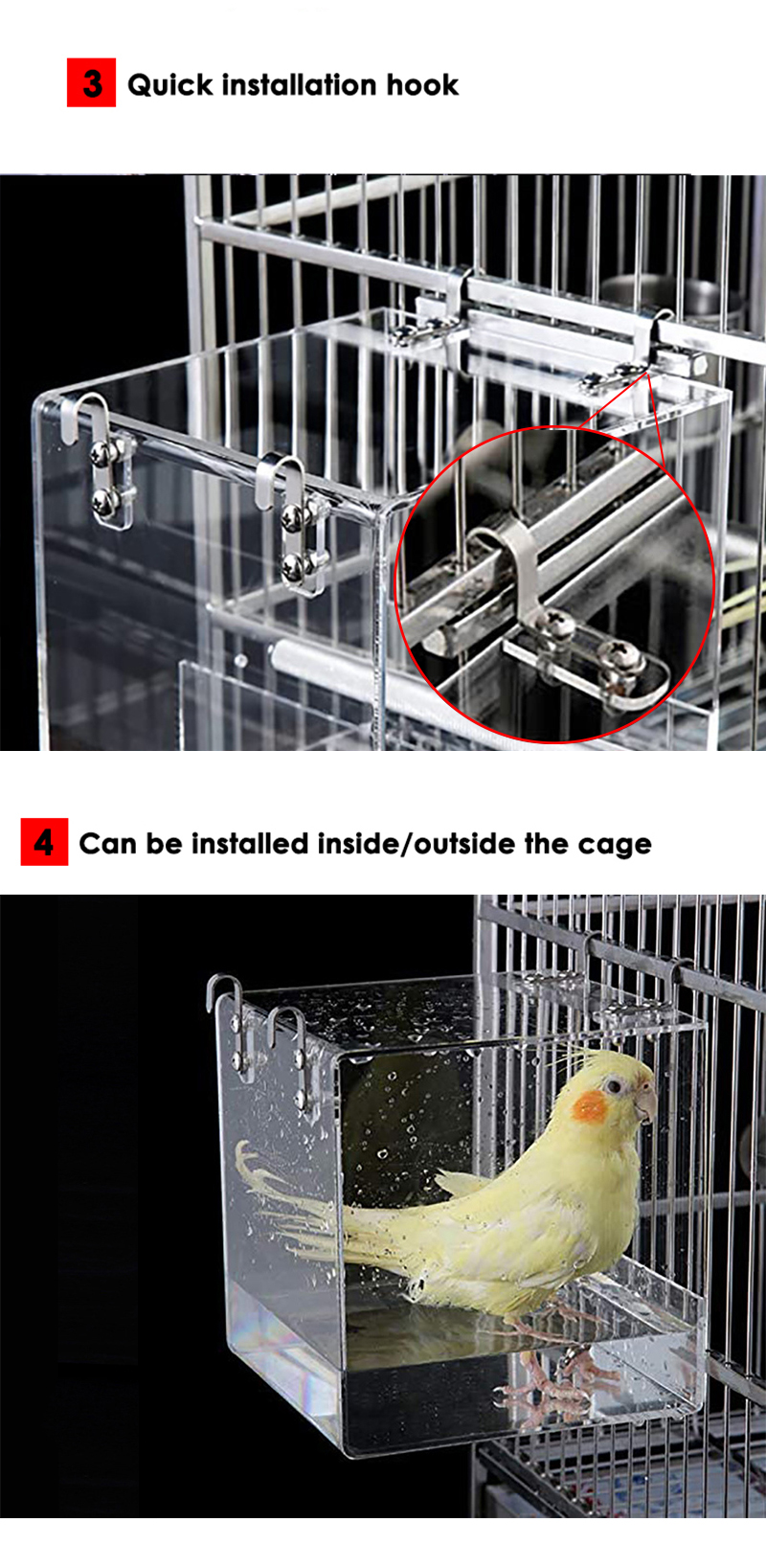 3 Quick installation hook

4 Can be installed inside/outside the cage