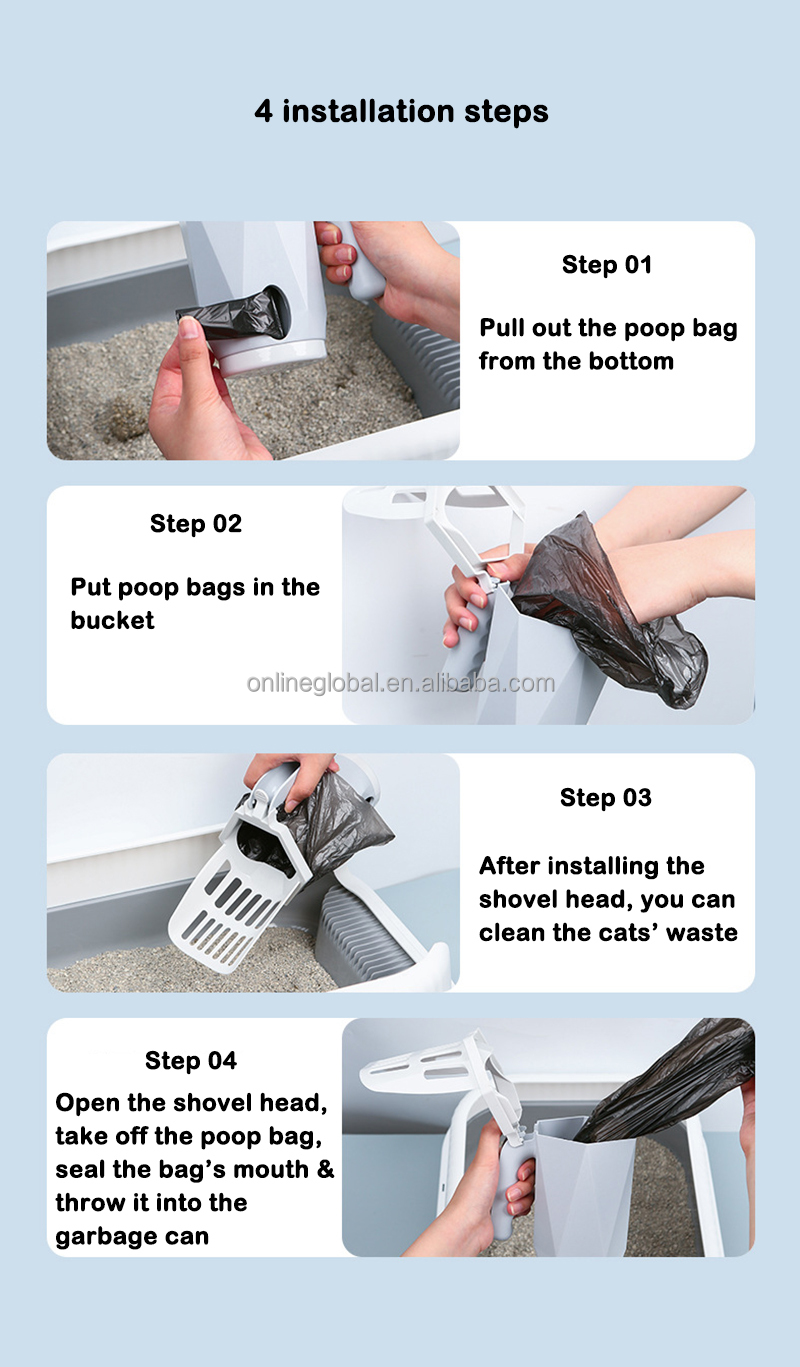 4 installation steps

Step 01

Pull out the poop bag from the bottom

Step 02

Put poop bags in the bucket

onlineglobal.en.alibaba.com

Step 03

After installing the shovel head, you can clean the cats' waste

Step 04

Open the shovel head, take off the poop bag, seal the bag's mouth & throw it into the garbage can