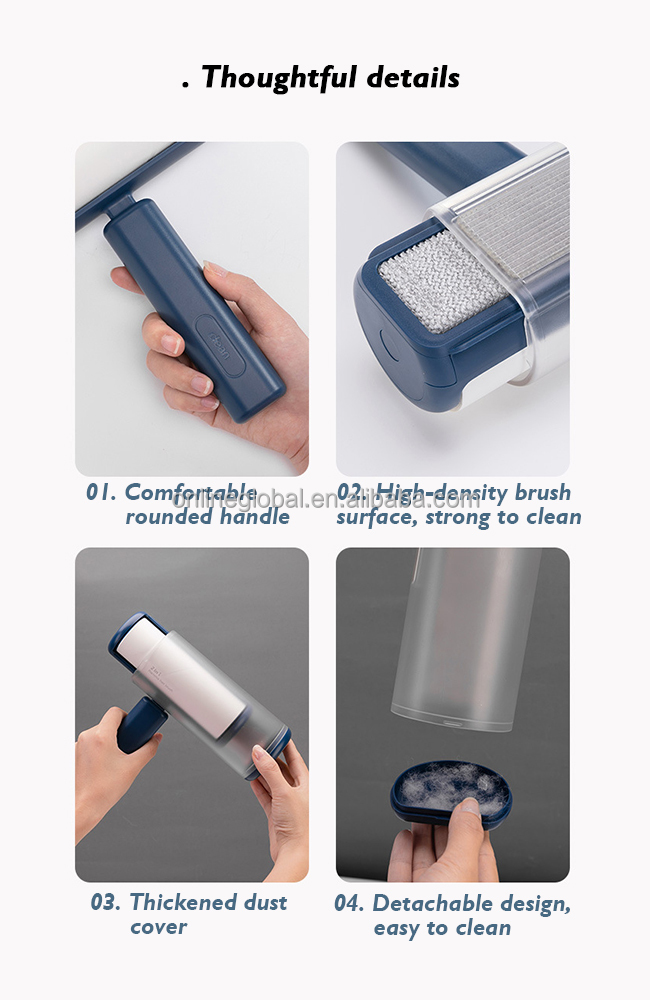 . Thoughtful details

01. Comfortable rounded handle

02. High-density brush surface, strong to clean

onlineglobal.en.alibaba.com

03. Thickened dust cover

04. Detachable design, easy to clean