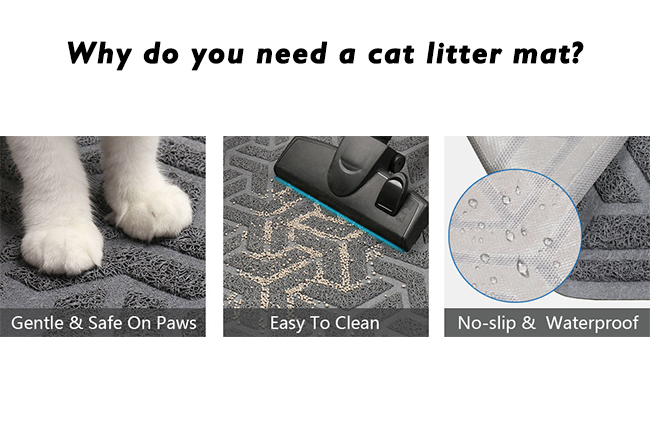 Why do you need a cat litter mat?

Gentle & Safe On Paws

Easy To Clean

No-slip & Waterproof