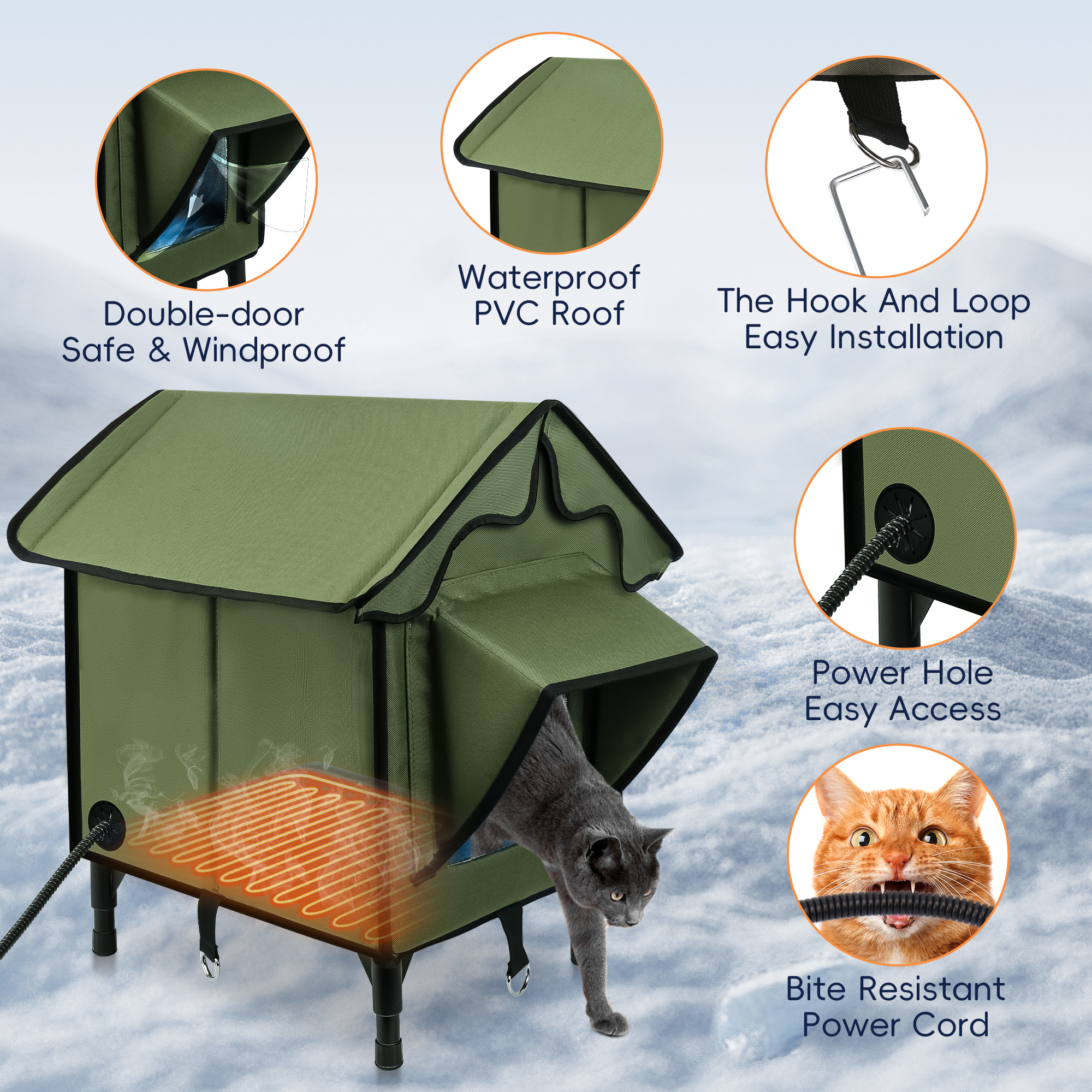 Double-door
Safe & Windproof

Waterproof
PVC Roof

The Hook And Loop
Easy Installation

Power Hole
Easy Access

Bite Resistant
Power Cord