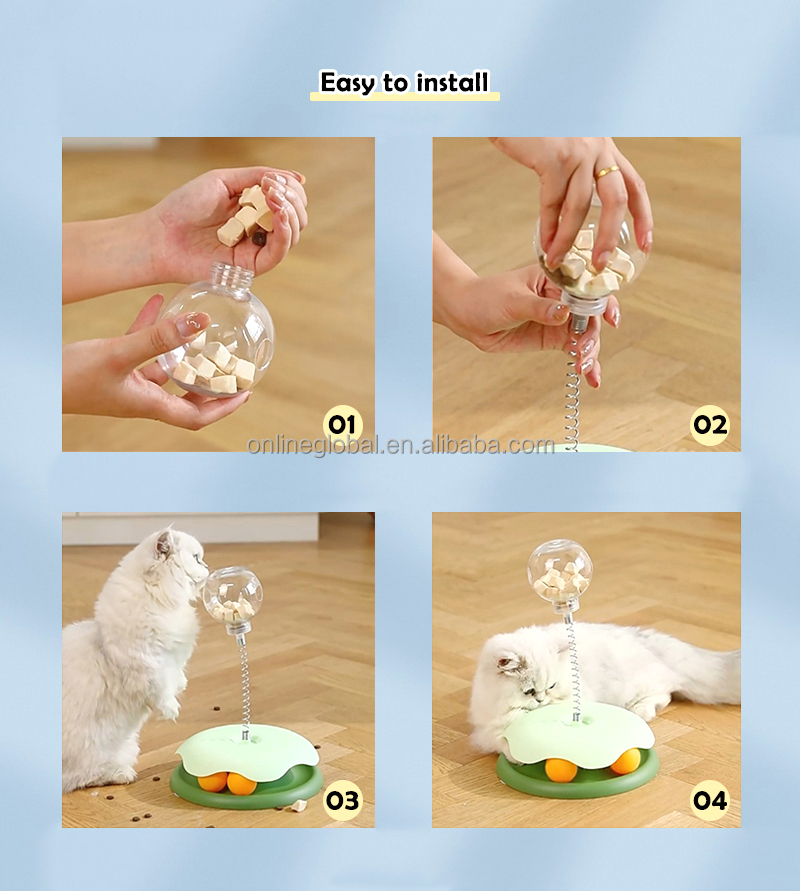 Easy to install

01

02

onlineglobal.en.alibaba.com

03

04