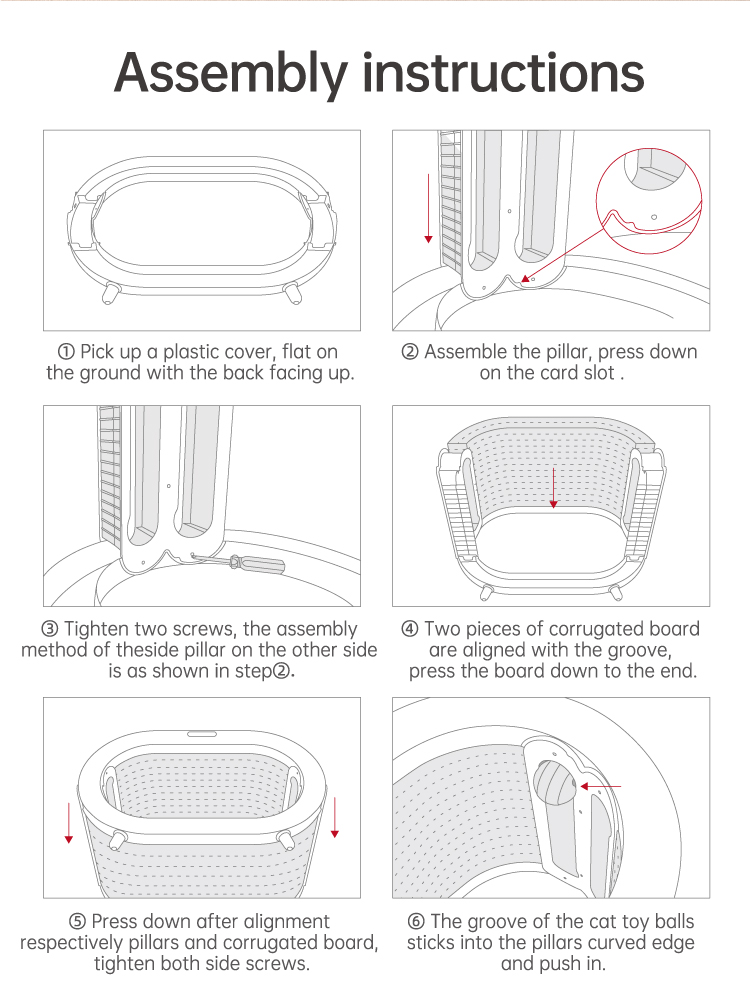 Assembly instructions

① Pick up a plastic cover, flat on the ground with the back facing up.

② Assemble the pillar, press down on the card slot .

③ Tighten two screws, the assembly method of theside pillar on the other side is as shown in step②.

④ Two pieces of corrugated board are aligned with the groove, press the board down to the end.

⑤ Press down after alignment respectively pillars and corrugated board, tighten both side screws.

⑥ The groove of the cat toy balls sticks into the pillars curved edge and push in.