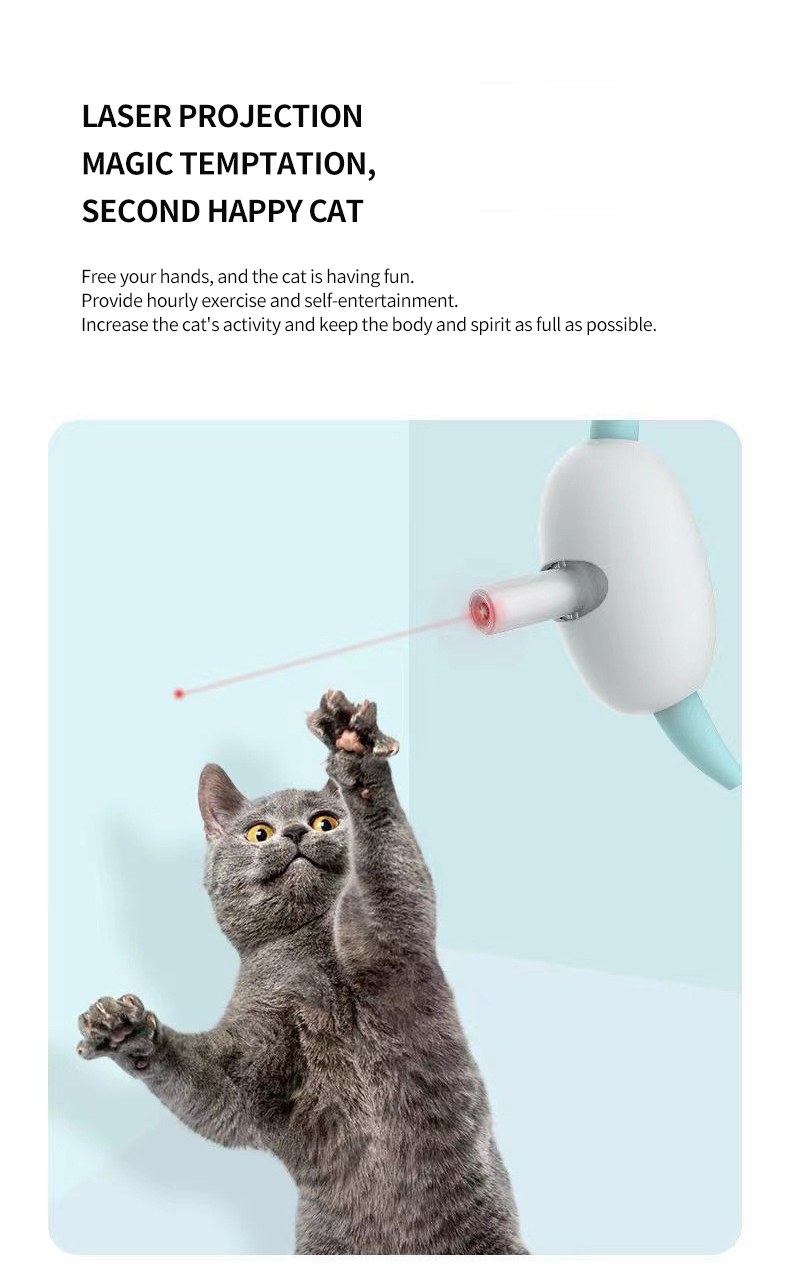 LASER PROJECTION
MAGIC TEMPTATION,
SECOND HAPPY CAT

Free your hands, and the cat is having fun.
Provide hourly exercise and self-entertainment.
Increase the cat's activity and keep the body and spirit as full as possible.