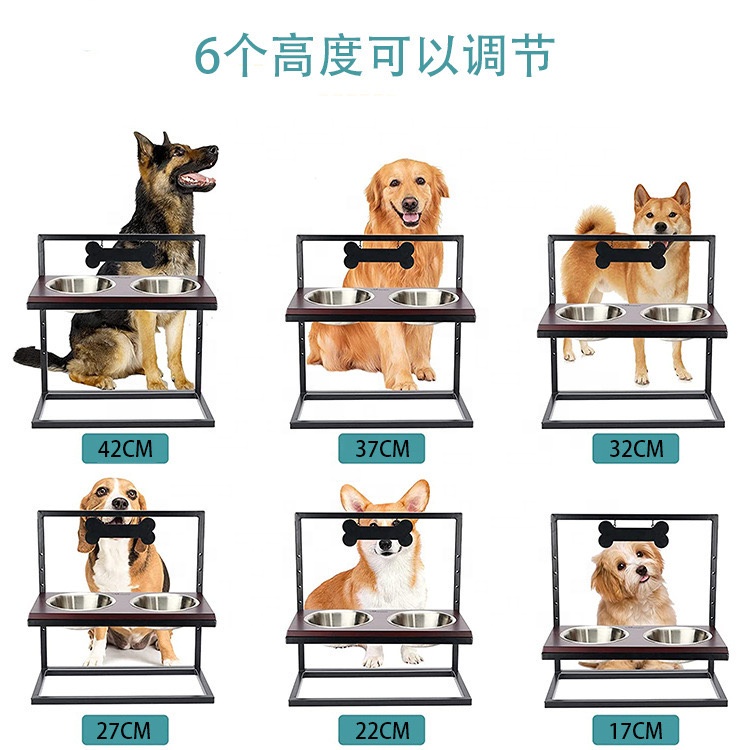 6个高度可以调节

42CM

37CM

32CM

27CM

22CM

17CM