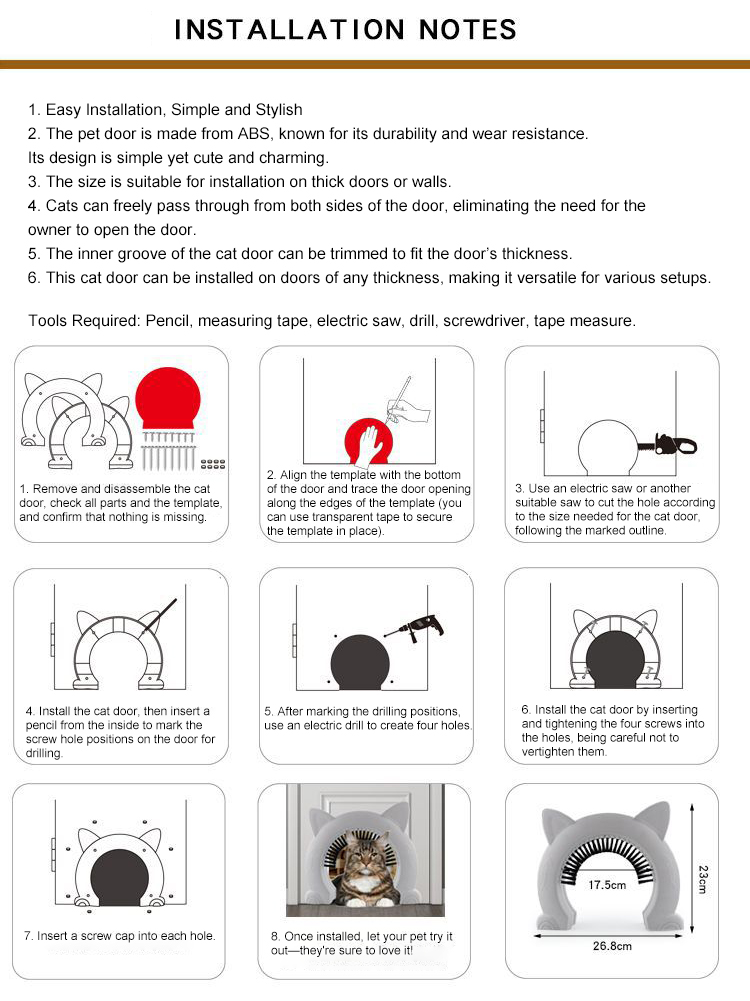 INSTALLATION NOTES

1. Easy Installation, Simple and Stylish
2. The pet door is made from ABS, known for its durability and wear resistance. Its design is simple yet cute and charming.
3. The size is suitable for installation on thick doors or walls.
4. Cats can freely pass through from both sides of the door, eliminating the need for the owner to open the door.
5. The inner groove of the cat door can be trimmed to fit the door's thickness.
6. This cat door can be installed on doors of any thickness, making it versatile for various setups.

Tools Required: Pencil, measuring tape, electric saw, drill, screwdriver, tape measure.

1. Remove and disassemble the cat door, check all parts and the template, and confirm that nothing is missing.

2. Align the template with the bottom of the door and trace the door opening along the edges of the template (you can use transparent tape to secure the template in place).

3. Use an electric saw or another suitable saw to cut the hole according to the size needed for the cat door, following the marked outline.

4. Install the cat door, then insert a pencil from the inside to mark the screw hole positions on the door for drilling.

5. After marking the drilling positions, use an electric drill to create four holes.

6. Install the cat door by inserting and tightening the four screws into the holes, being careful not to vertighten them.

7. Insert a screw cap into each hole.

8. Once installed, let your pet try it out—they're sure to love it!

17.5cm
23cm
26.8cm