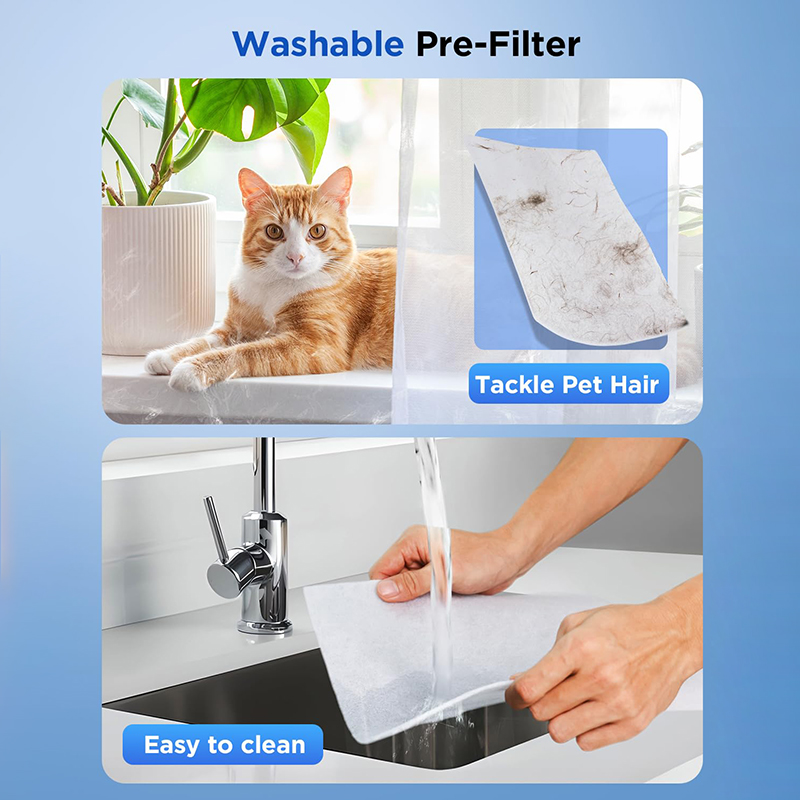 Washable Pre-Filter

Tackle Pet Hair

Easy to clean