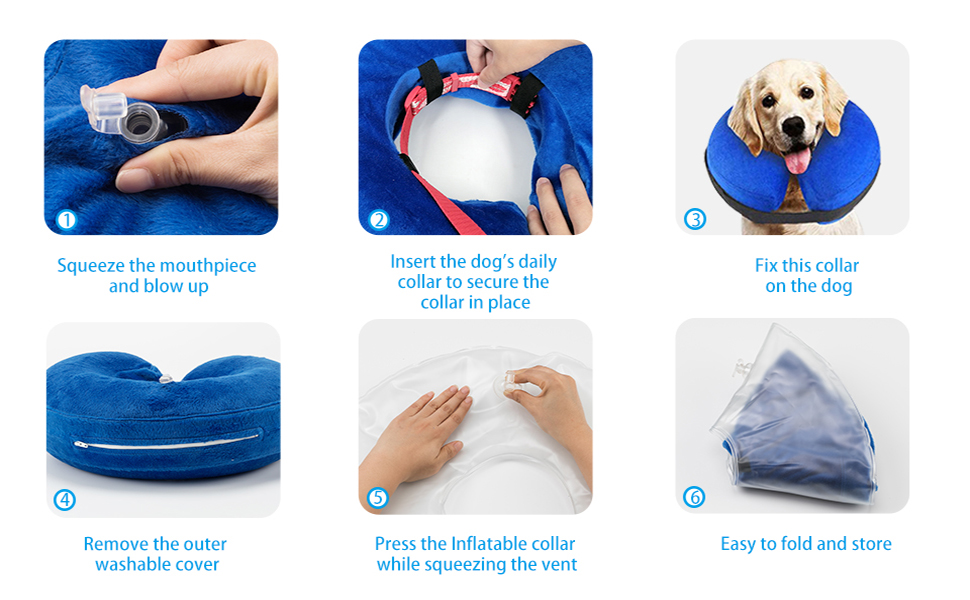 1

Squeeze the mouthpiece and blow up

2

Insert the dog's daily collar to secure the collar in place

3

Fix this collar on the dog

4

Remove the outer washable cover

5

Press the Inflatable collar while squeezing the vent

6

Easy to fold and store